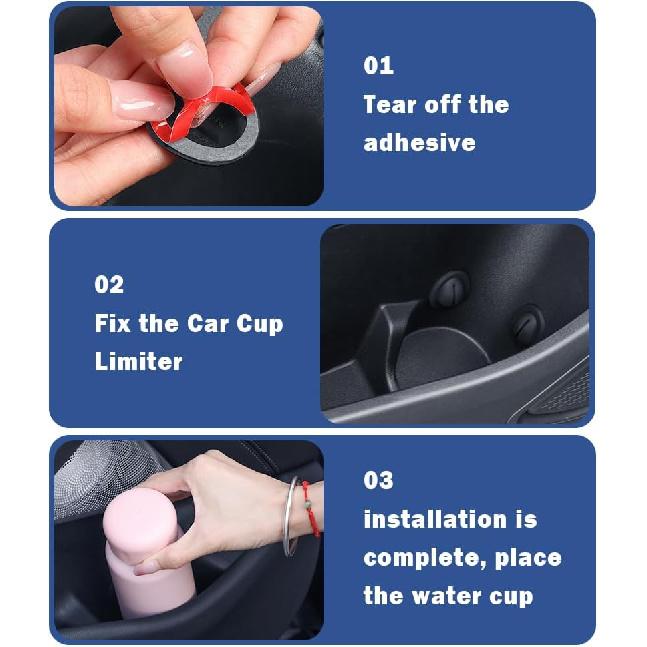 01
Tear off the adhesive

02
Fix the Car Cup Limiter

03
installation is complete, place the water cup