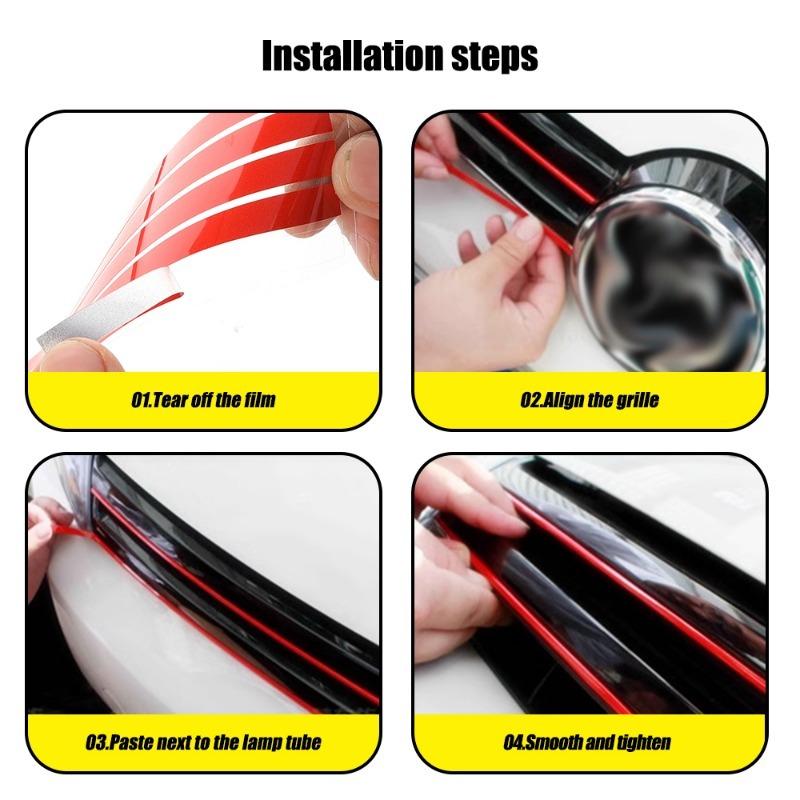 Installation steps

01.Tear off the film

02.Align the grille

03.Paste next to the lamp tube

04.Smooth and tighten