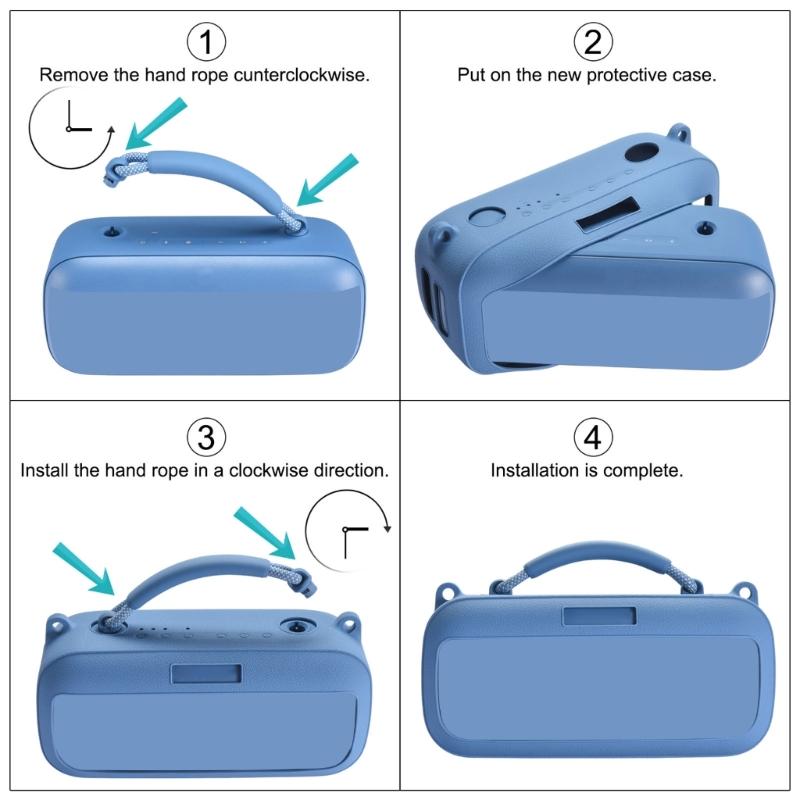 ①
Remove the hand rope cunterclockwise.

②
Put on the new protective case.

③
Install the hand rope in a clockwise direction.

④
Installation is complete.