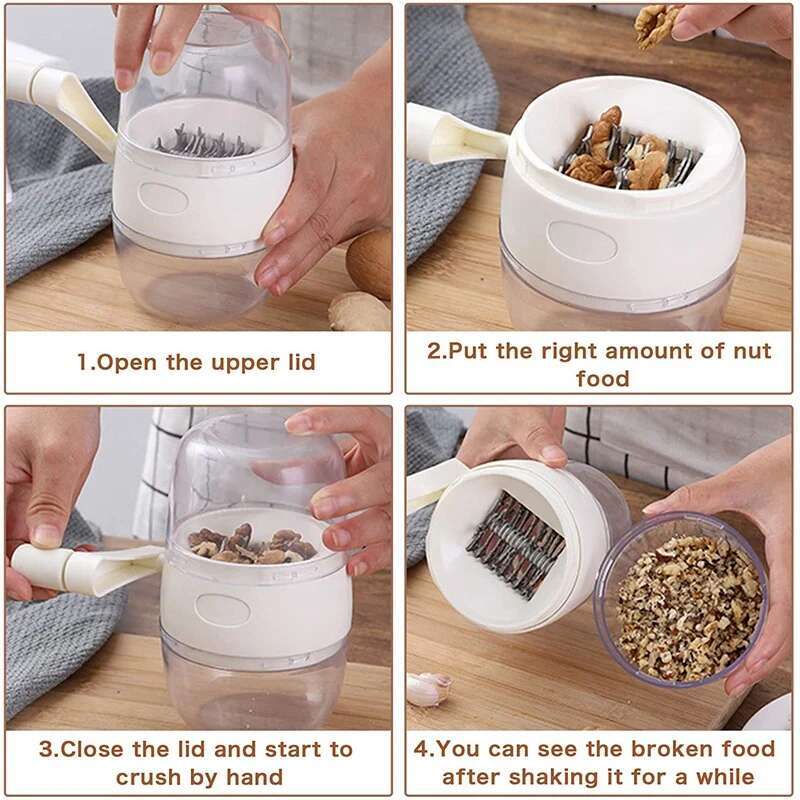 1.Open the upper lid

2.Put the right amount of nut food

3.Close the lid and start to crush by hand

4.You can see the broken food after shaking it for a while