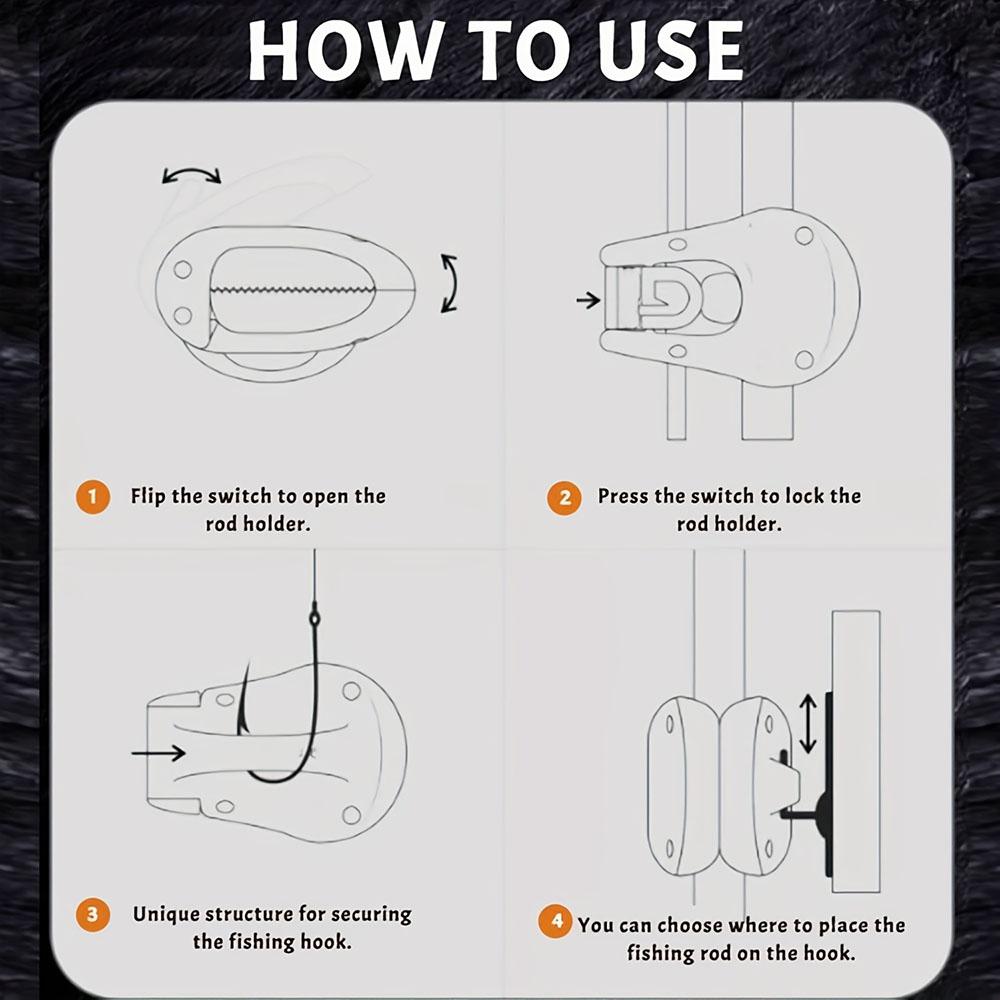 HOW TO USE

1 Flip the switch to open the rod holder.

2 Press the switch to lock the rod holder.

3 Unique structure for securing the fishing hook.

4 You can choose where to place the fishing rod on the hook.