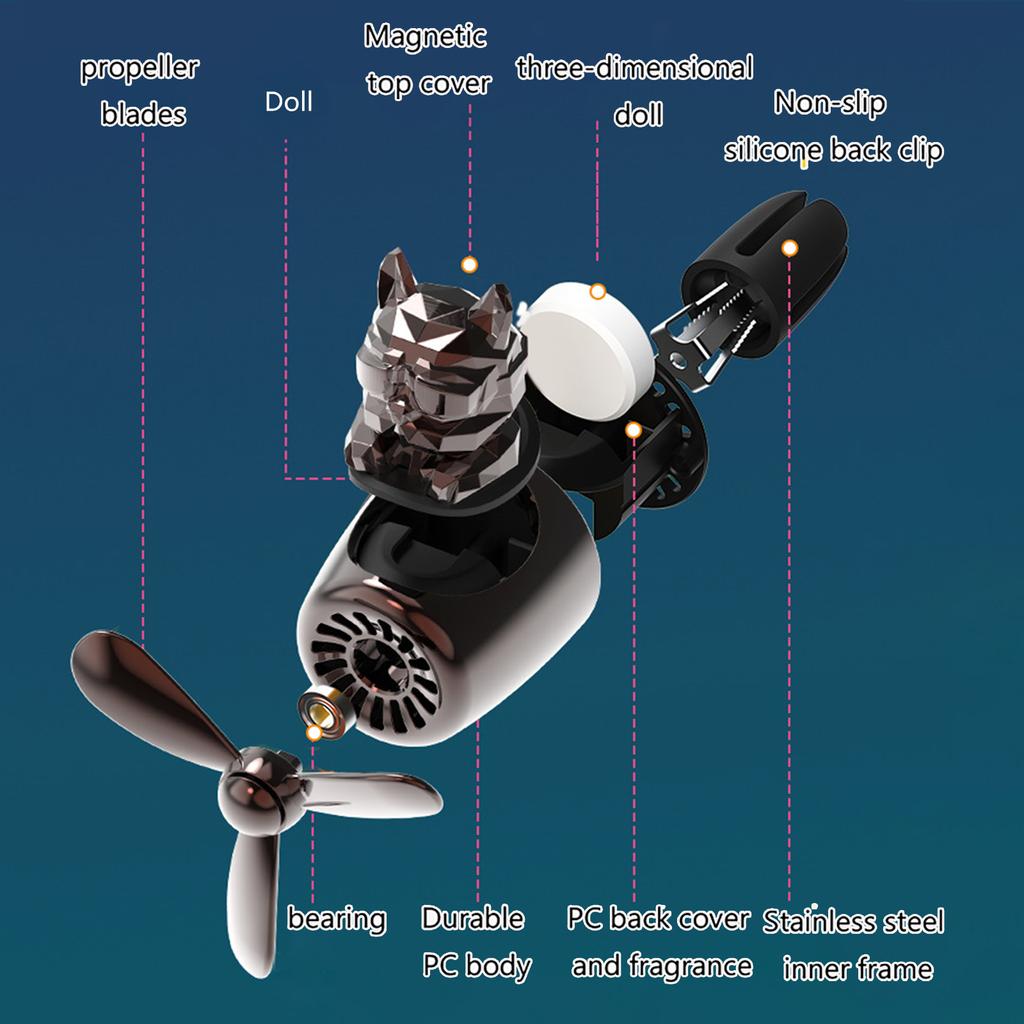 propeller blades

Doll

Magnetic top cover

three-dimensional doll

Non-slip silicone back clip

bearing

Durable PC body

PC back cover and fragrance

Stainless steel inner frame