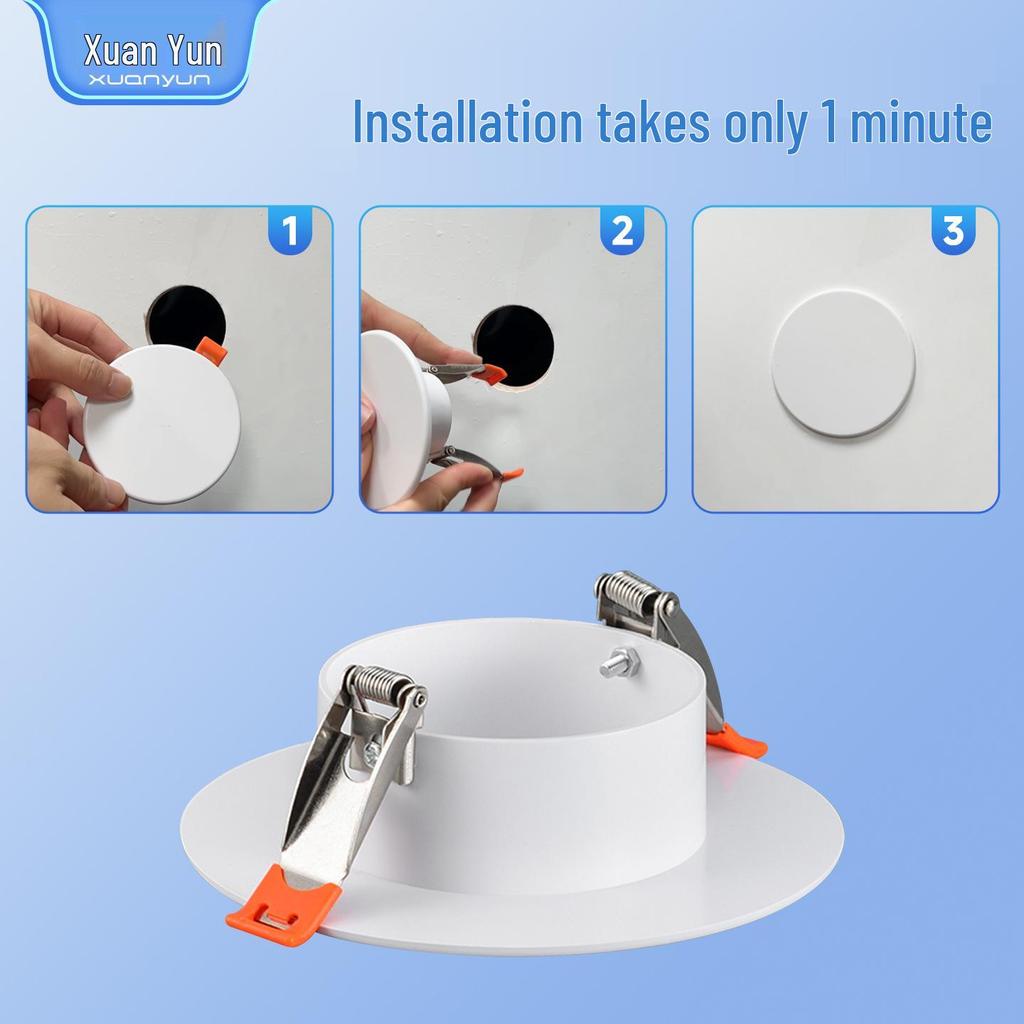 Xuan Yun
xuanyun

Installation takes only 1 minute

1

2

3