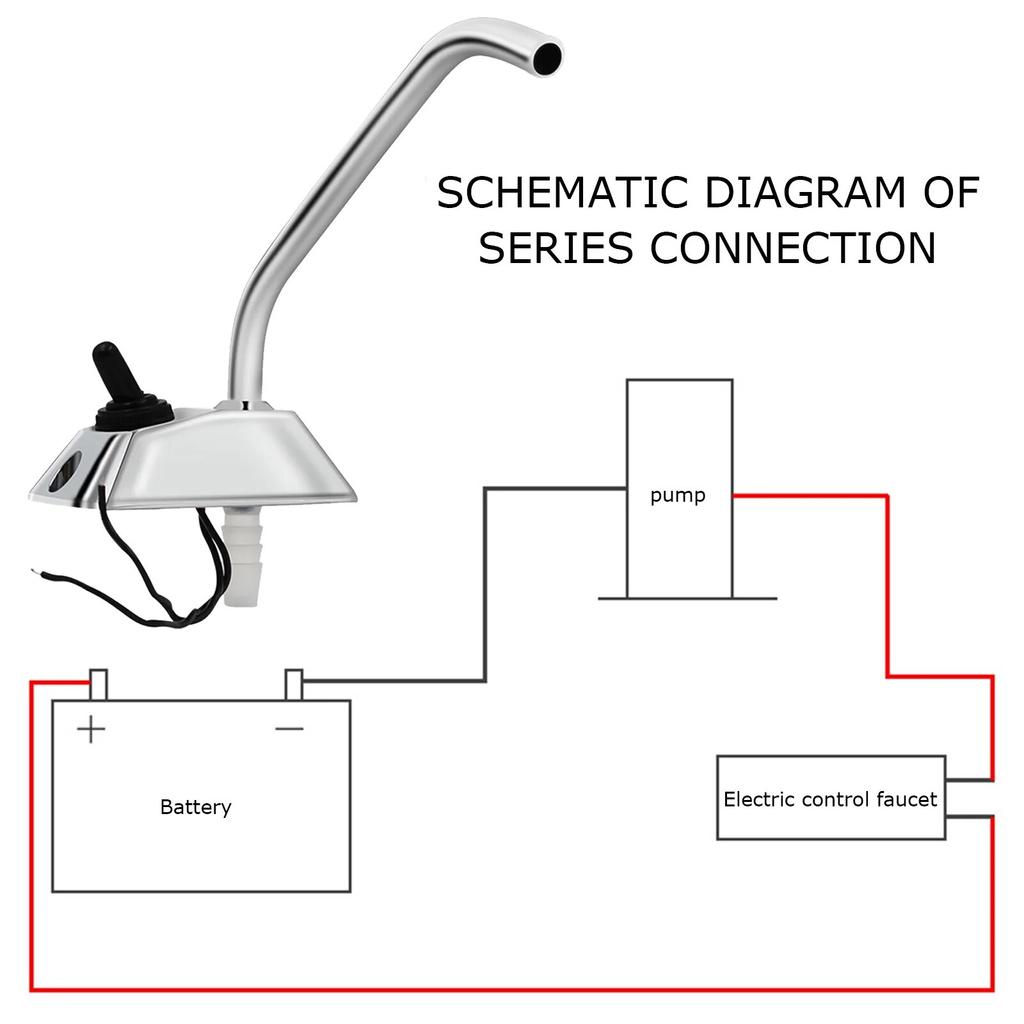 SCHEMATIC DIAGRAM OF SERIES CONNECTION

pump

+

−

Battery

Electric control faucet