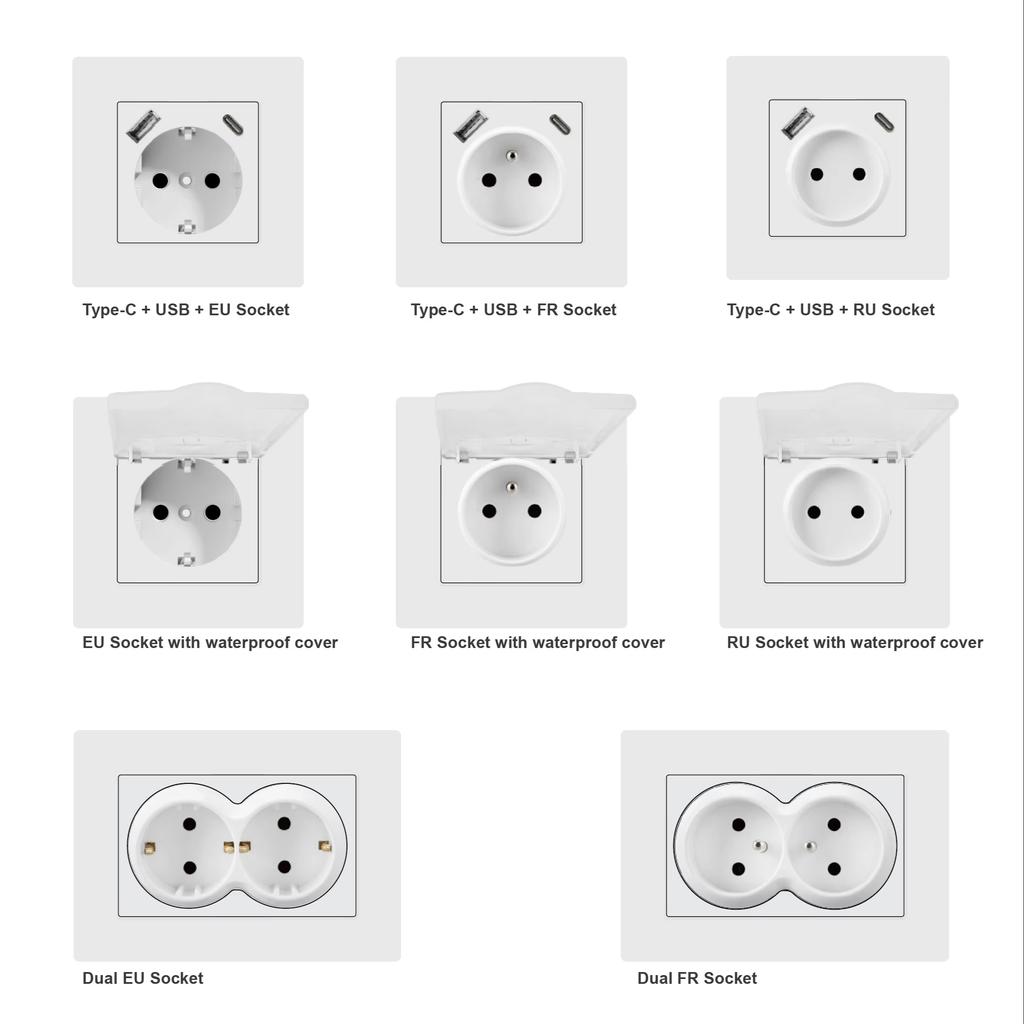 Type-C + USB + EU Socket

Type-C + USB + FR Socket

Type-C + USB + RU Socket

EU Socket with waterproof cover

FR Socket with waterproof cover

RU Socket with waterproof cover

Dual EU Socket

Dual FR Socket