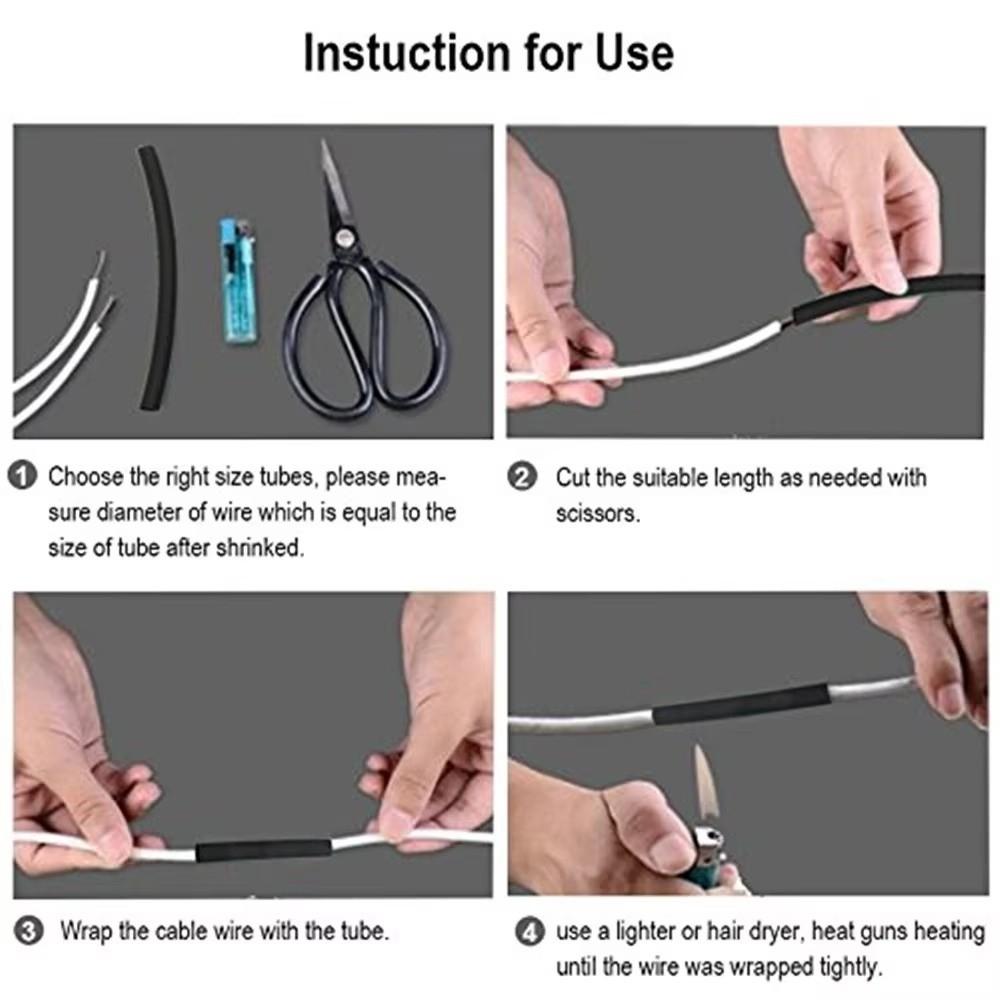 Instuction for Use

1 Choose the right size tubes, please measure diameter of wire which is equal to the size of tube after shrinked.

2 Cut the suitable length as needed with scissors.

3 Wrap the cable wire with the tube.

4 use a lighter or hair dryer, heat guns heating until the wire was wrapped tightly.