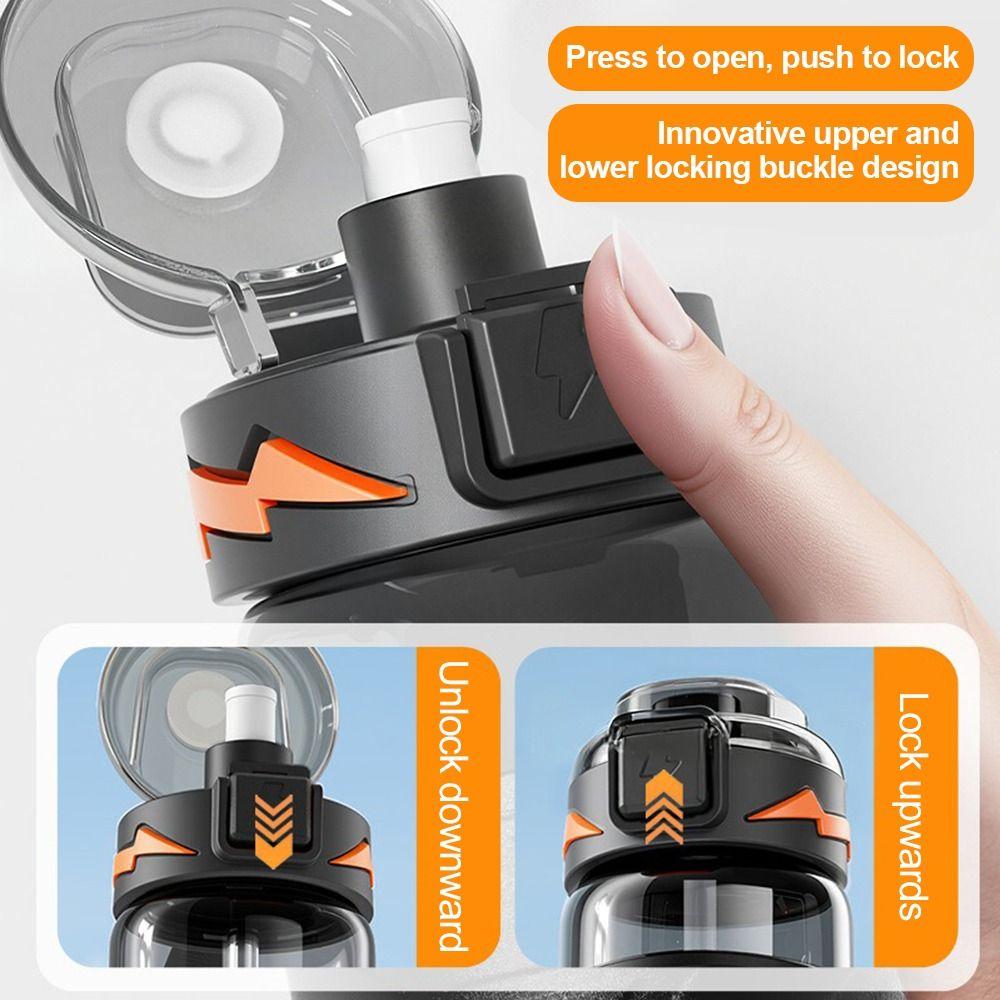 Press to open, push to lock

Innovative upper and lower locking buckle design

Unlock downward

Lock upwards