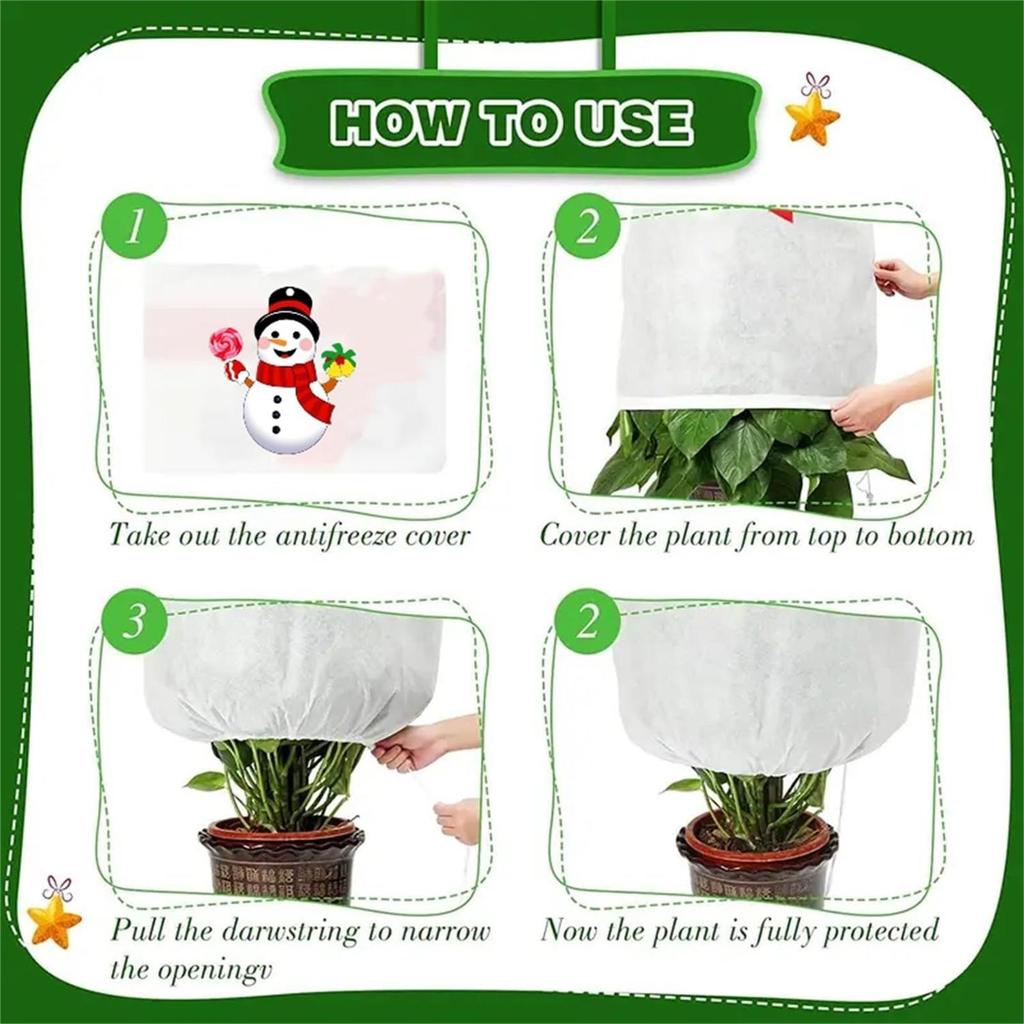 HOW TO USE

1

Take out the antifreeze cover

2

Cover the plant from top to bottom

3

Pull the darwstring to narrow the openingv

2

Now the plant is fully protected