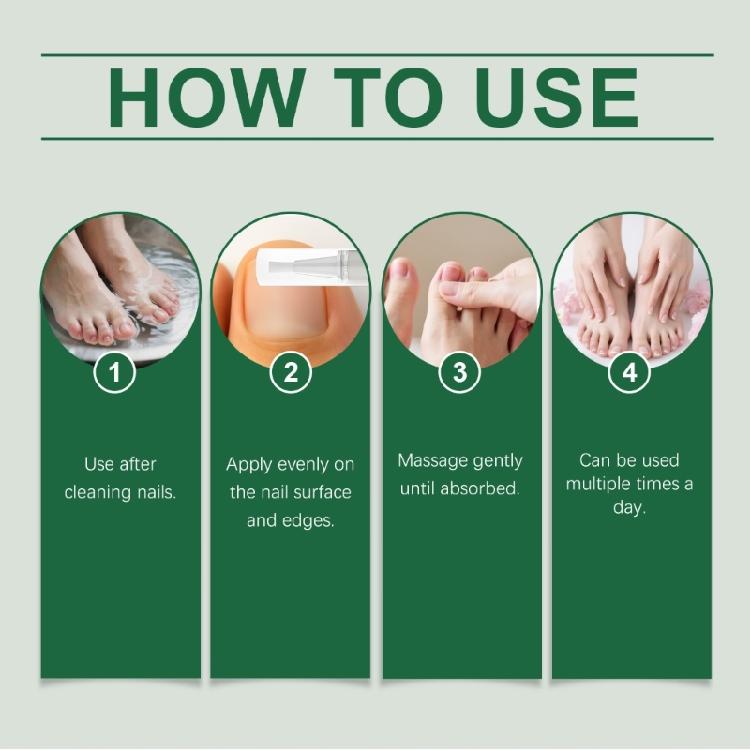 HOW TO USE

1

Use after cleaning nails.

2

Apply evenly on the nail surface and edges.

3

Massage gently until absorbed.

4

Can be used multiple times a day.