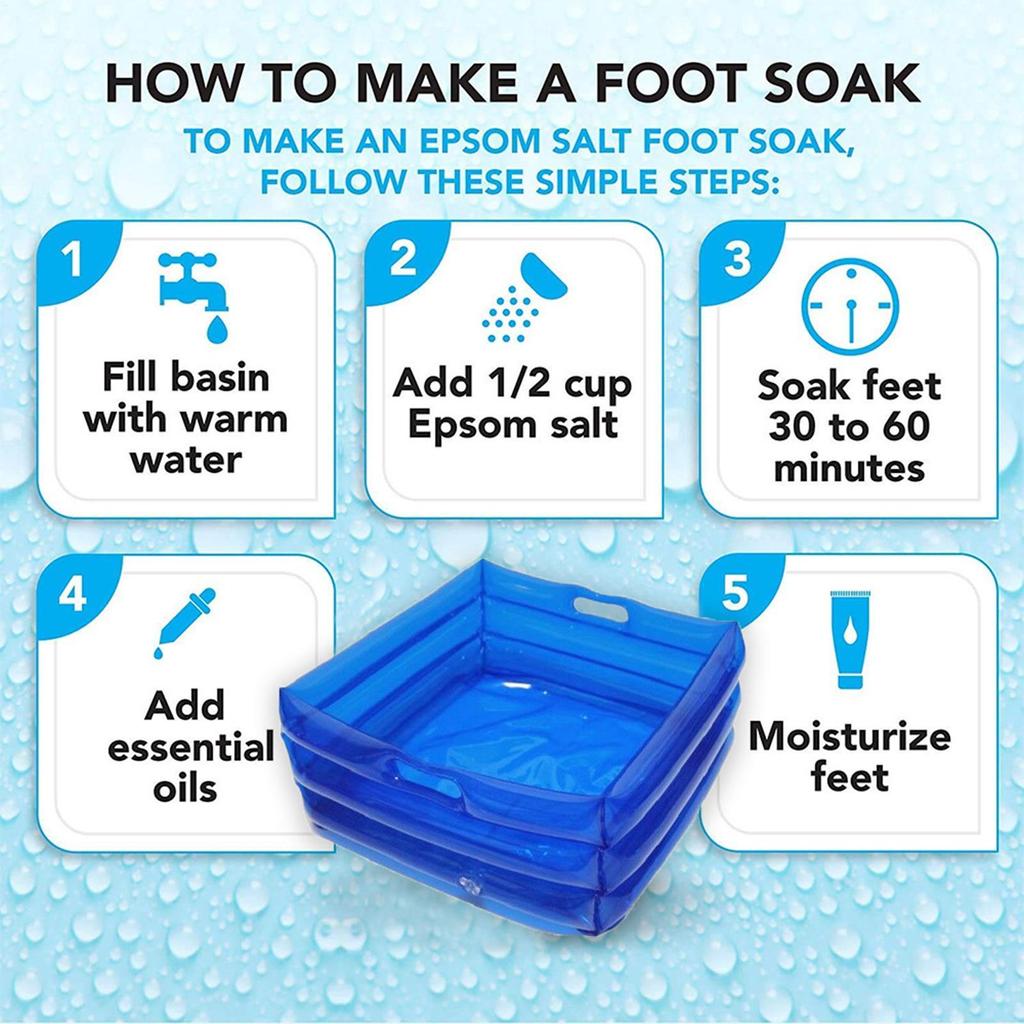 HOW TO MAKE A FOOT SOAK

TO MAKE AN EPSOM SALT FOOT SOAK, FOLLOW THESE SIMPLE STEPS:

1

Fill basin with warm water

2

Add 1/2 cup Epsom salt

3

Soak feet 30 to 60 minutes

4

Add essential oils

5

Moisturize feet