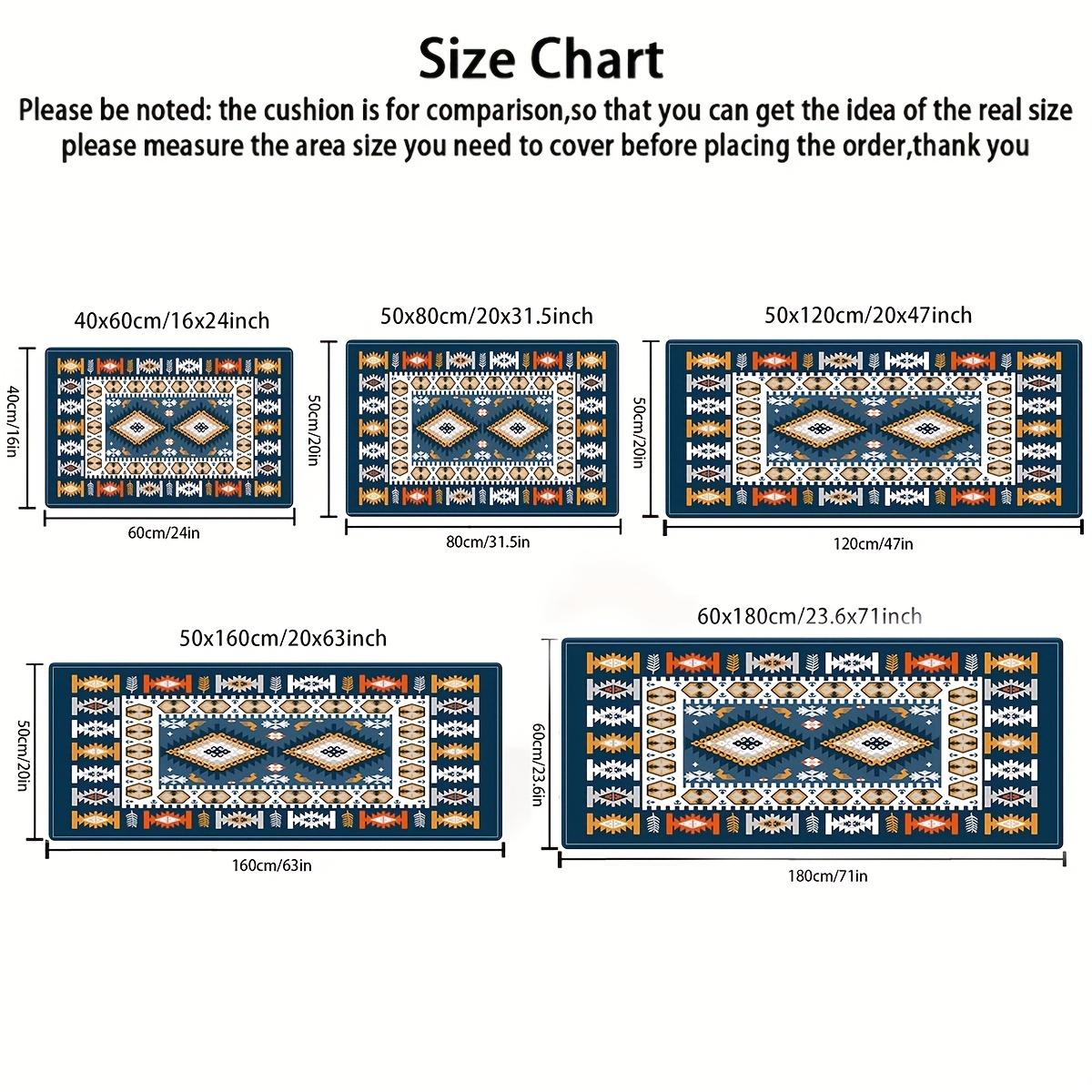 Size Chart
Please be noted: the cushion is for comparison,so that you can get the idea of the real size please measure the area size you need to cover before placing the order,thank you

40x60cm/16x24inch
40cm/16in
60cm/24in

50x80cm/20x31.5inch
50cm/20in
80cm/31.5in

50x120cm/20x47inch
50cm/20in
120cm/47in

50x160cm/20x63inch
50cm/20in
160cm/63in

60x180cm/23.6x71inch
60cm/23.6in
180cm/71in