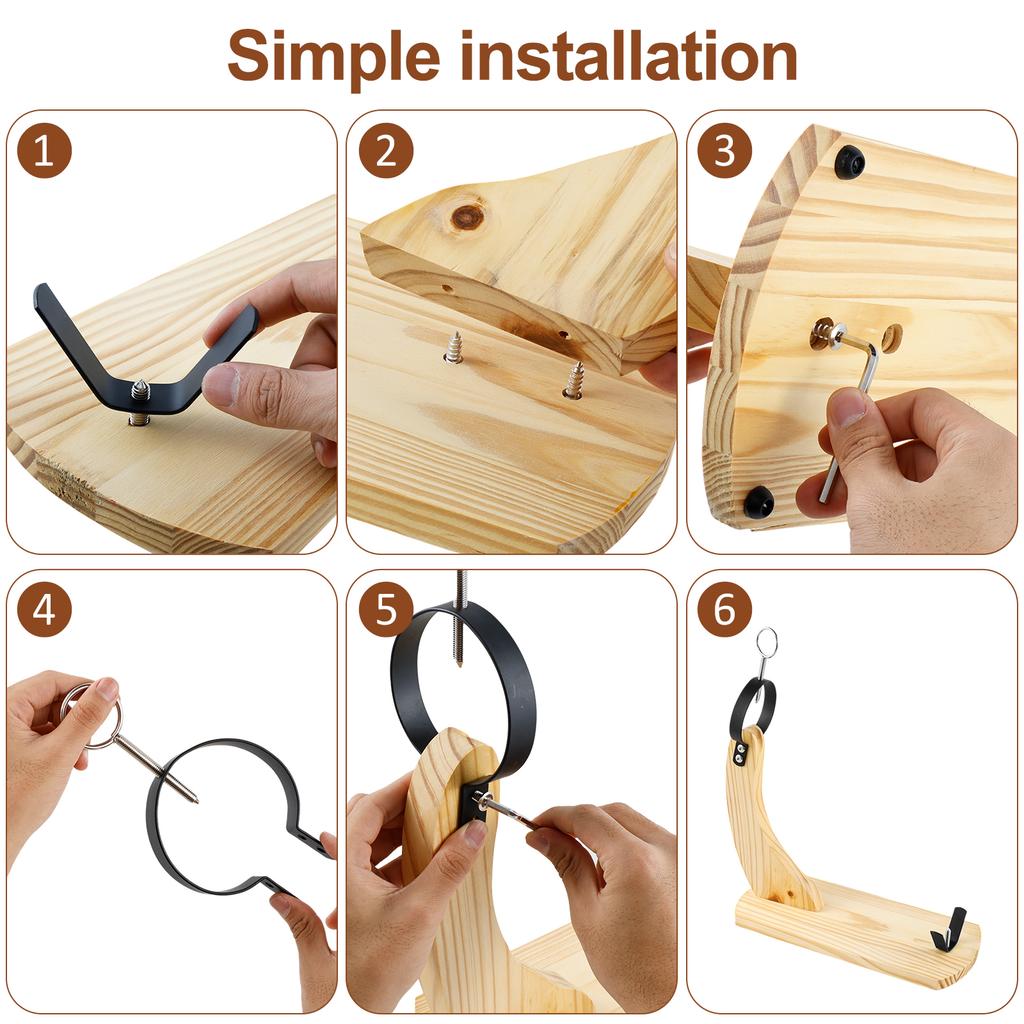 Simple installation

1

2

3

4

5

6