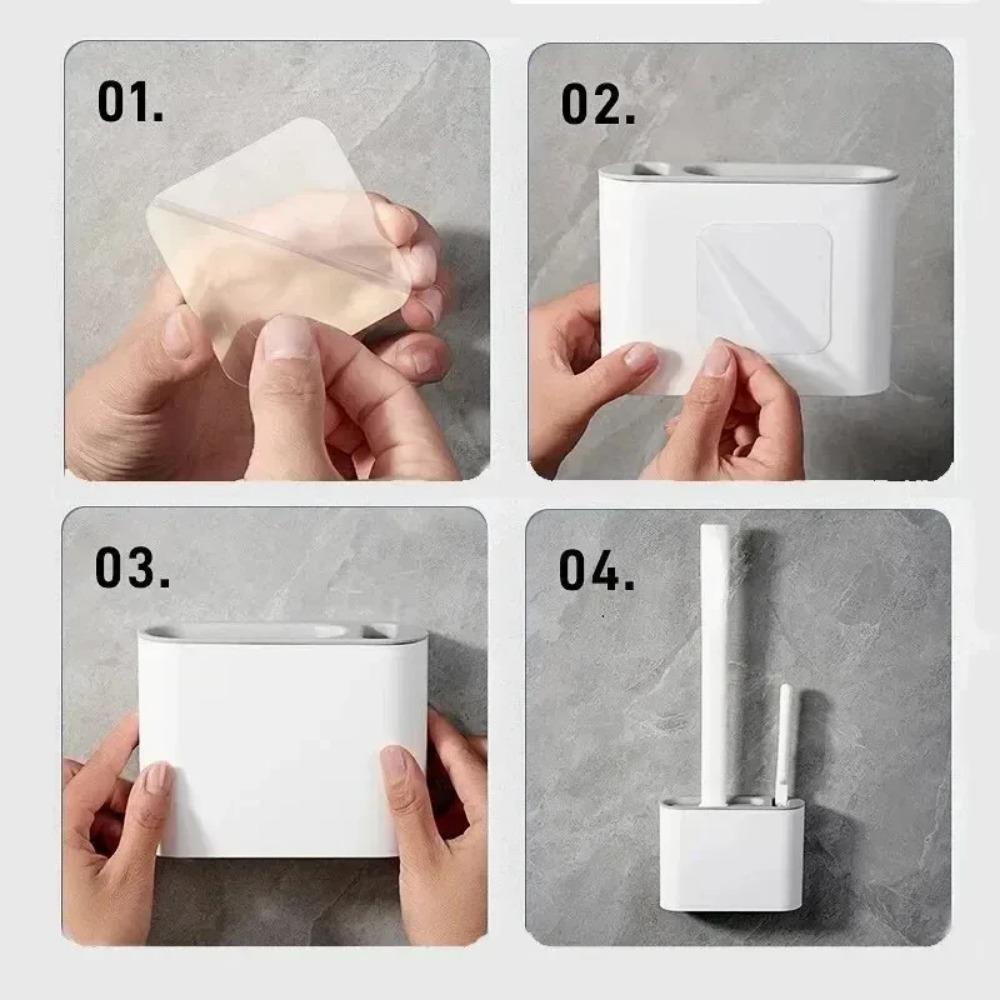 01.

02.

03.

04.