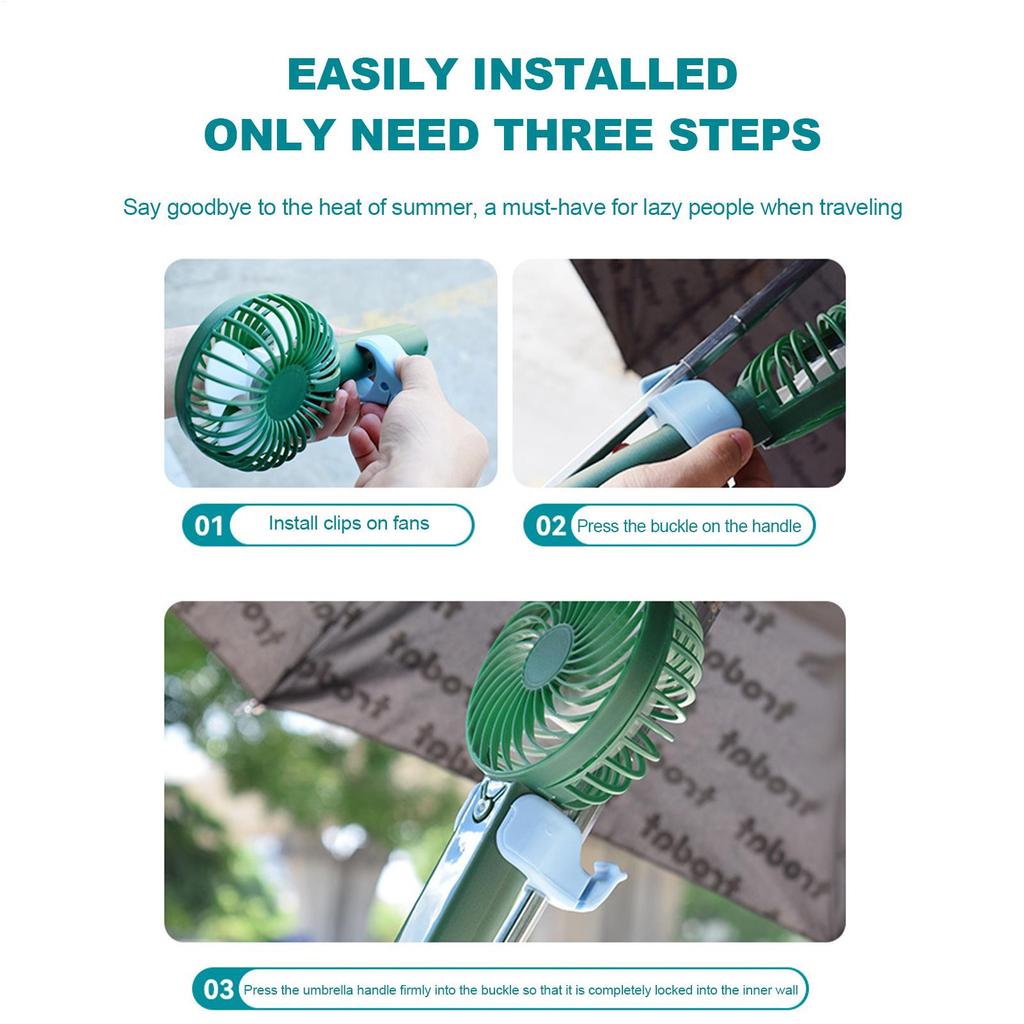 EASILY INSTALLED
ONLY NEED THREE STEPS

Say goodbye to the heat of summer, a must-have for lazy people when traveling

01 Install clips on fans

02 Press the buckle on the handle

03 Press the umbrella handle firmly into the buckle so that it is completely locked into the inner wall