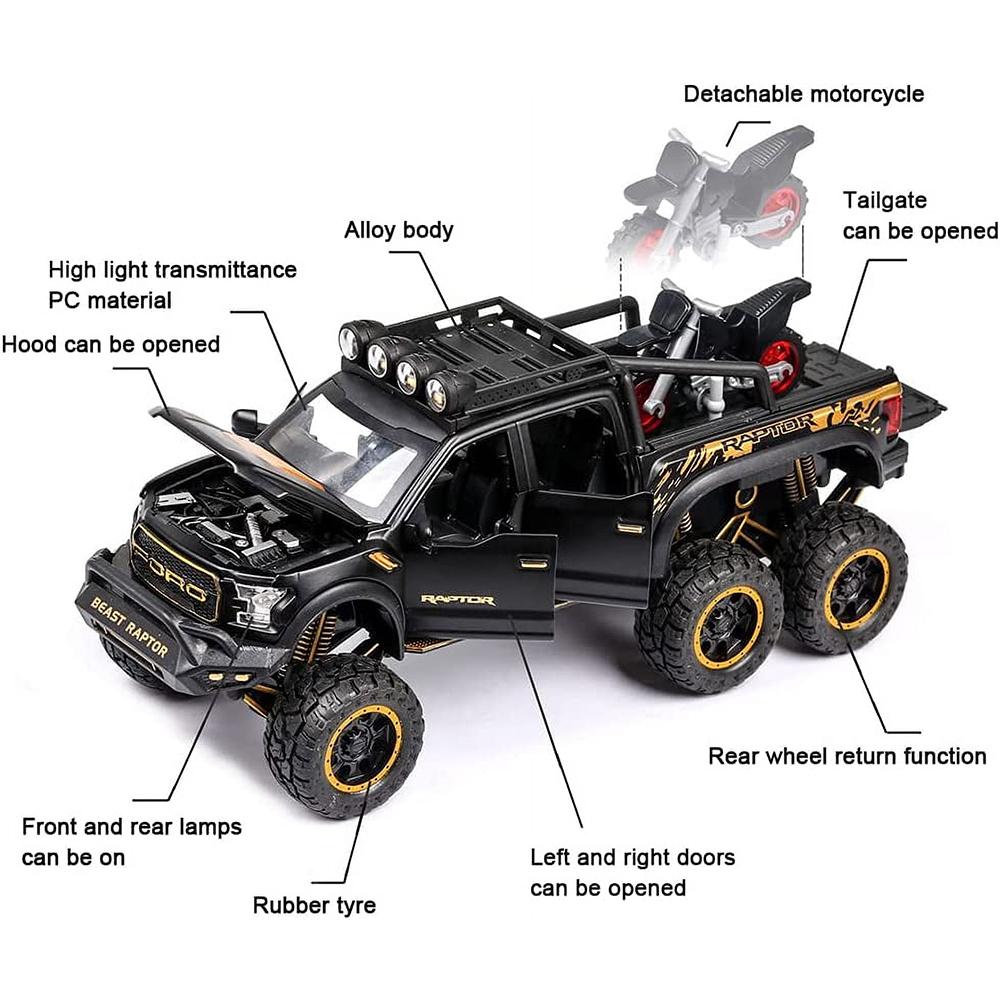 Detachable motorcycle

Tailgate can be opened

Alloy body

High light transmittance PC material

Hood can be opened

RAPTOR

FORD

BEAST RAPTOR

RAPTOR

Rear wheel return function

Front and rear lamps can be on

Left and right doors can be opened

Rubber tyre