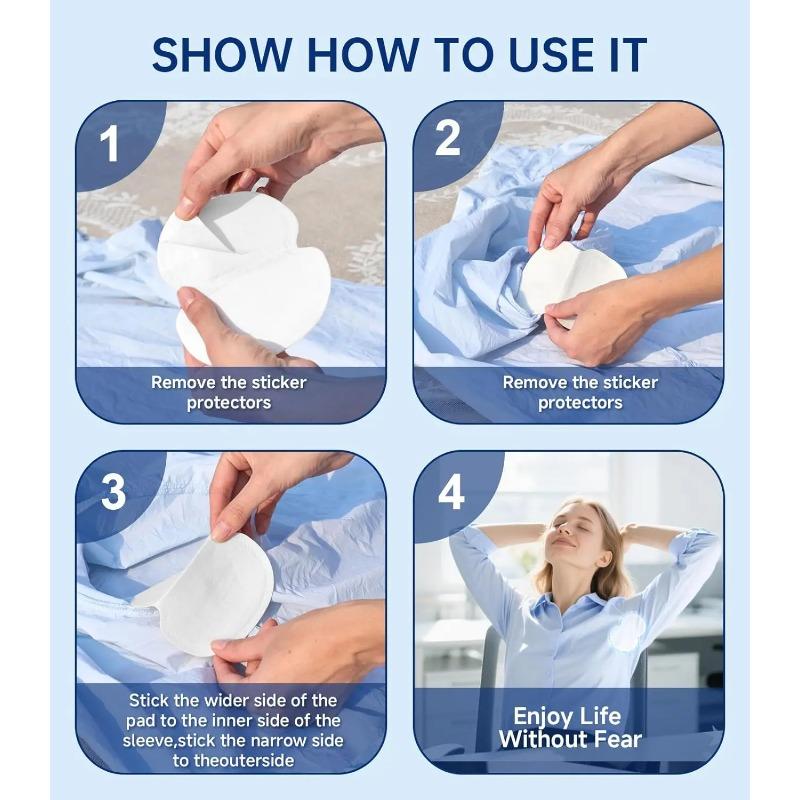 SHOW HOW TO USE IT

1

Remove the sticker protectors

2

Remove the sticker protectors

3

Stick the wider side of the pad to the inner side of the sleeve,stick the narrow side to theouterside

4

Enjoy Life Without Fear