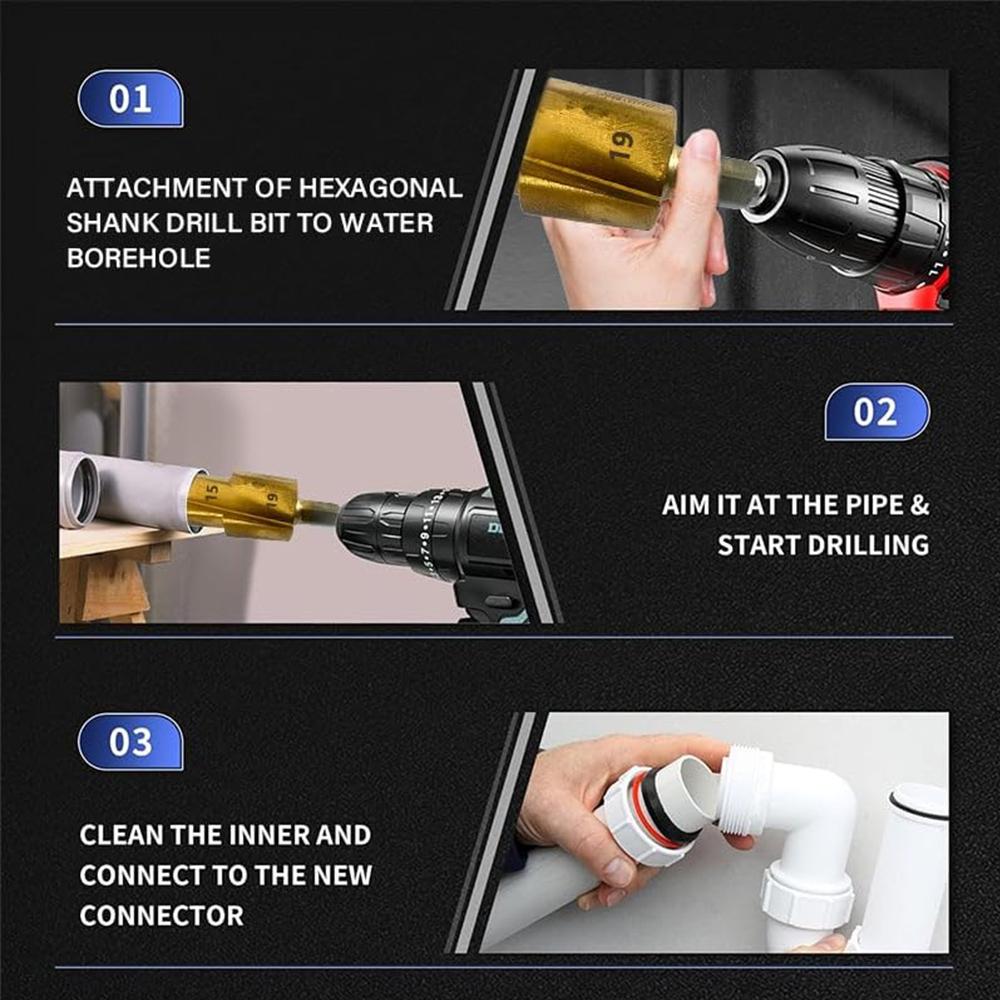 01

ATTACHMENT OF HEXAGONAL SHANK DRILL BIT TO WATER BOREHOLE

19

15

19

02

AIM IT AT THE PIPE & START DRILLING

03

CLEAN THE INNER AND CONNECT TO THE NEW CONNECTOR