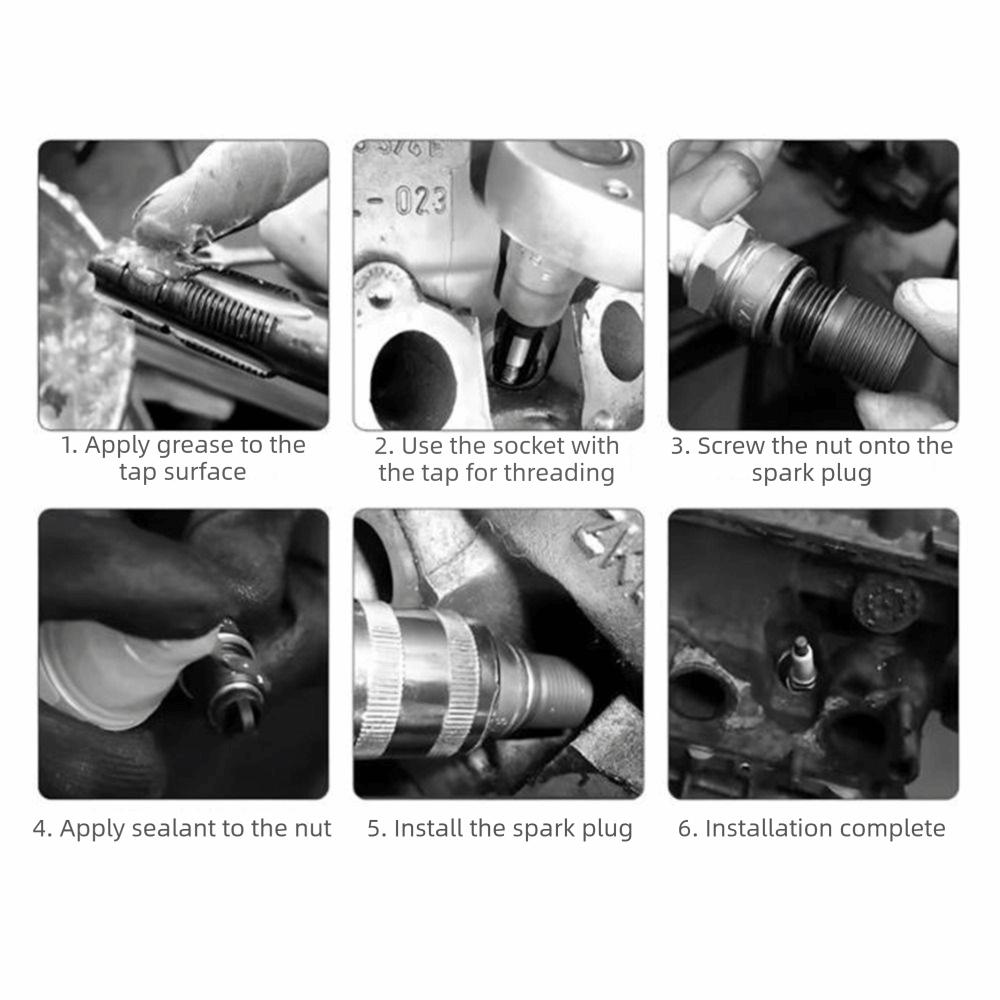 -023

1. Apply grease to the tap surface

2. Use the socket with the tap for threading

3. Screw the nut onto the spark plug

4. Apply sealant to the nut

5. Install the spark plug

6. Installation complete