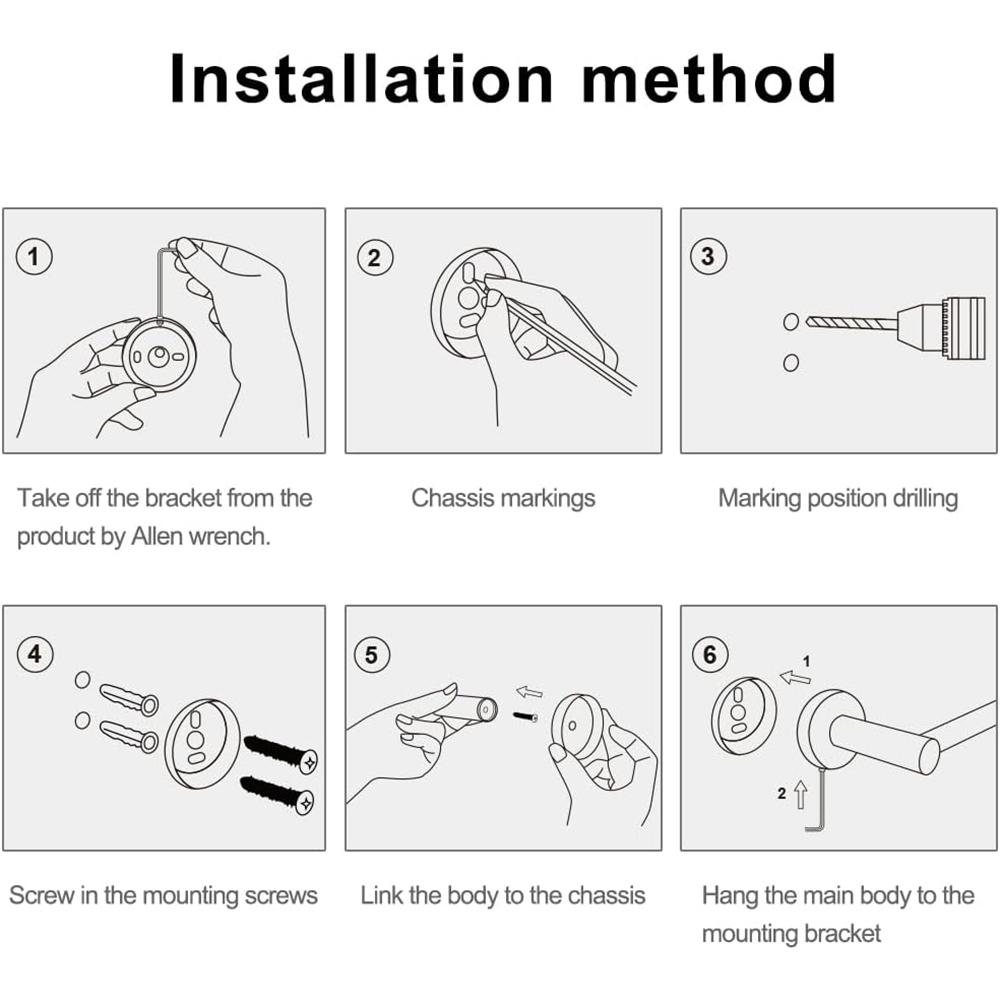 Installation method

1

Take off the bracket from the product by Allen wrench.

2

Chassis markings

3

Marking position drilling

4

Screw in the mounting screws

5

Link the body to the chassis

6

1

2

Hang the main body to the mounting bracket