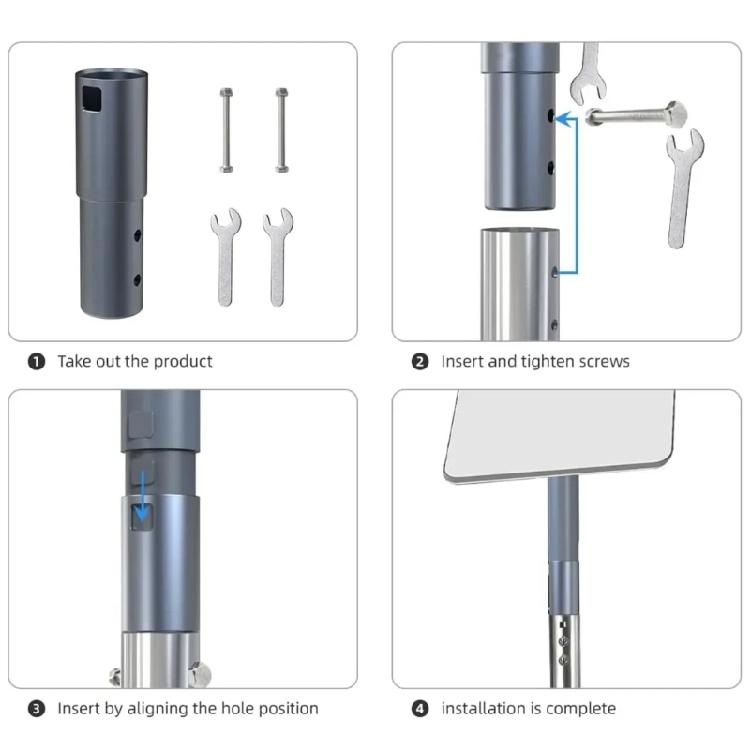 ❶ Take out the product

❷ Insert and tighten screws

❸ Insert by aligning the hole position

❹ installation is complete