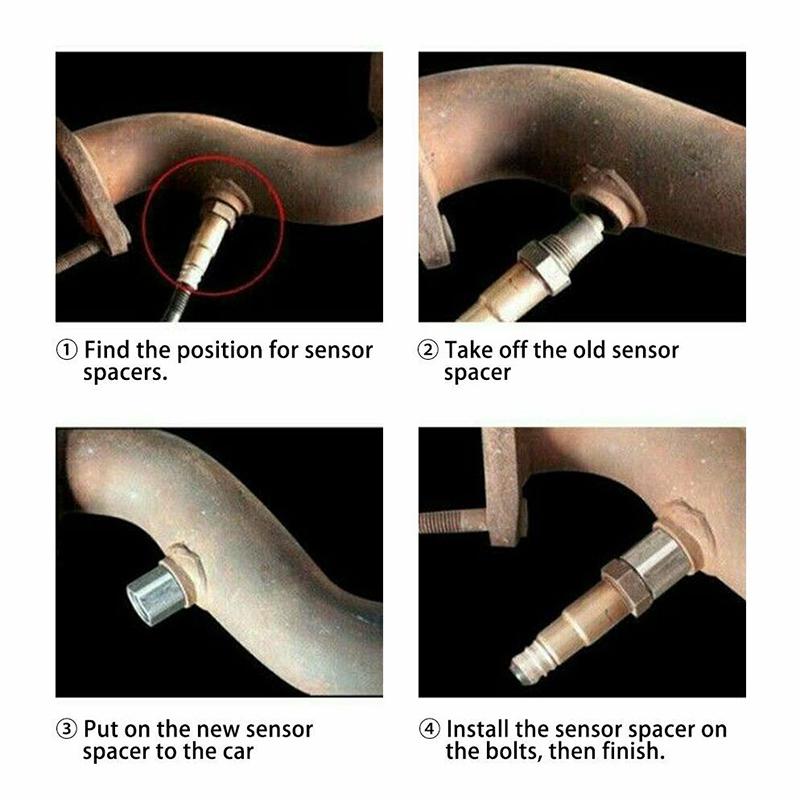 ① Find the position for sensor spacers.

② Take off the old sensor spacer

③ Put on the new sensor spacer to the car

④ Install the sensor spacer on the bolts, then finish.