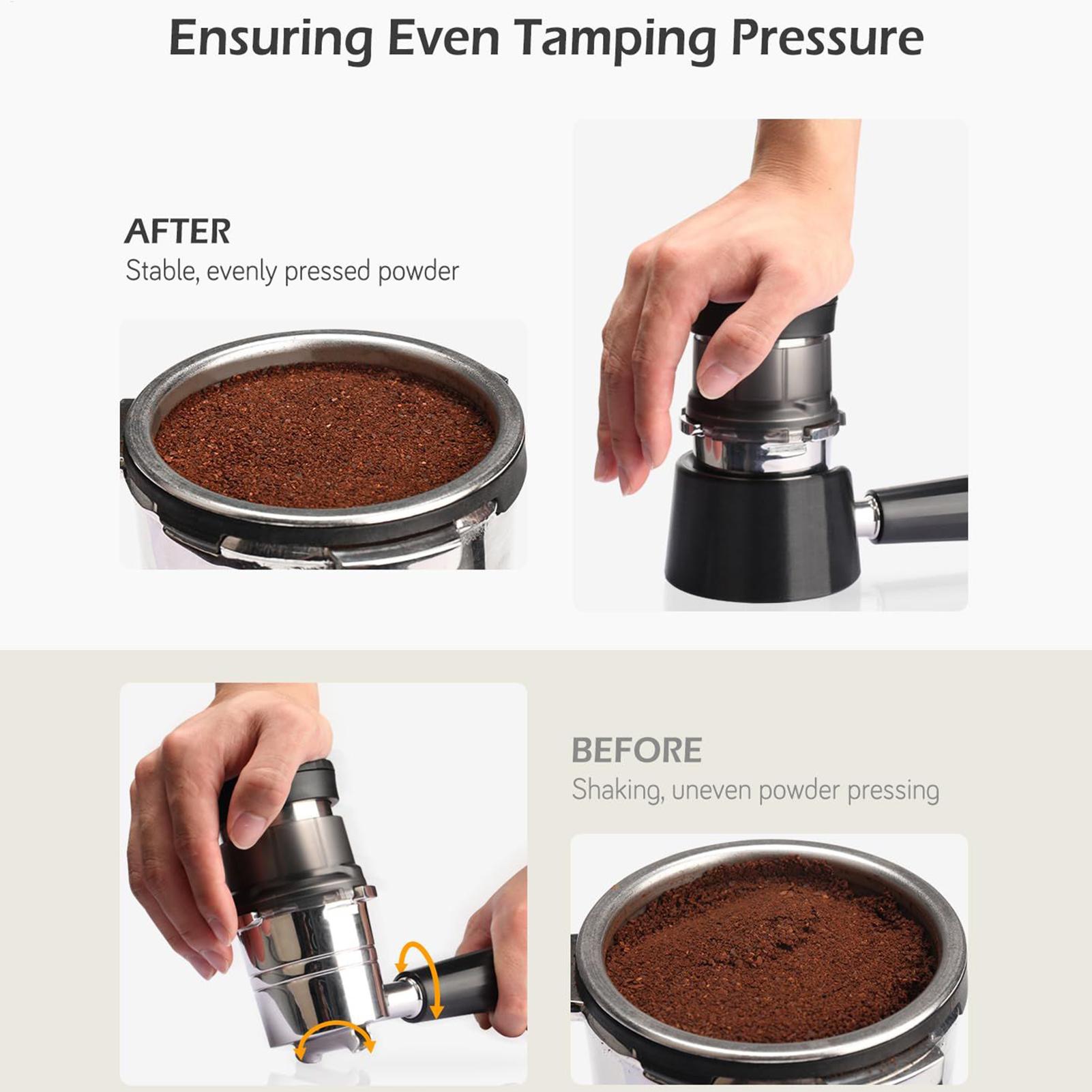 Ensuring Even Tamping Pressure

AFTER
Stable, evenly pressed powder

BEFORE
Shaking, uneven powder pressing