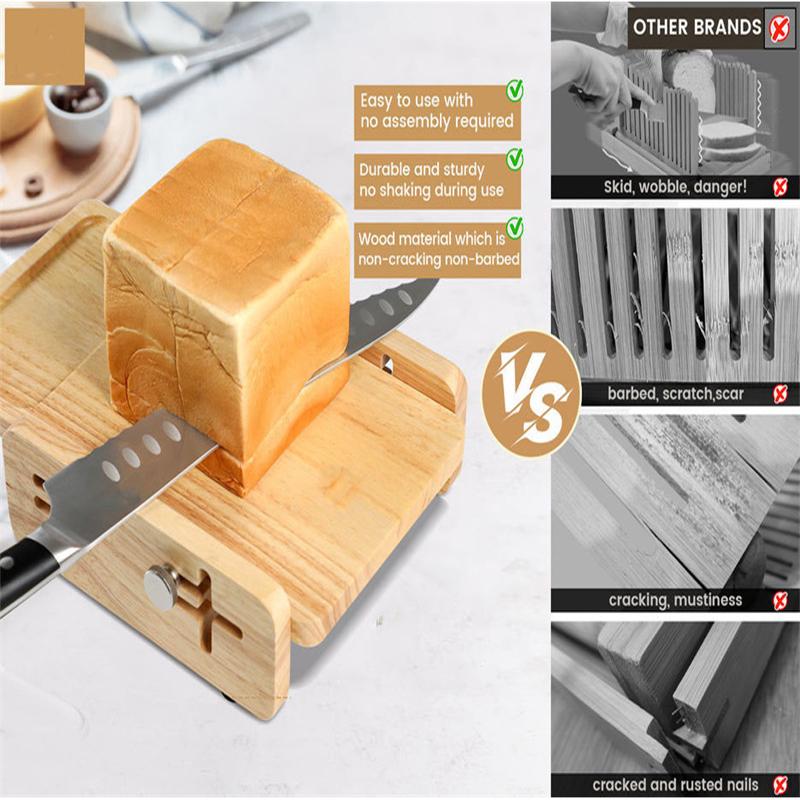 Easy to use with no assembly required

Durable and sturdy no shaking during use

Wood material which is non-cracking non-barbed

VS

OTHER BRANDS

Skid, wobble, danger!

barbed, scratch,scar

cracking, mustiness

cracked and rusted nails