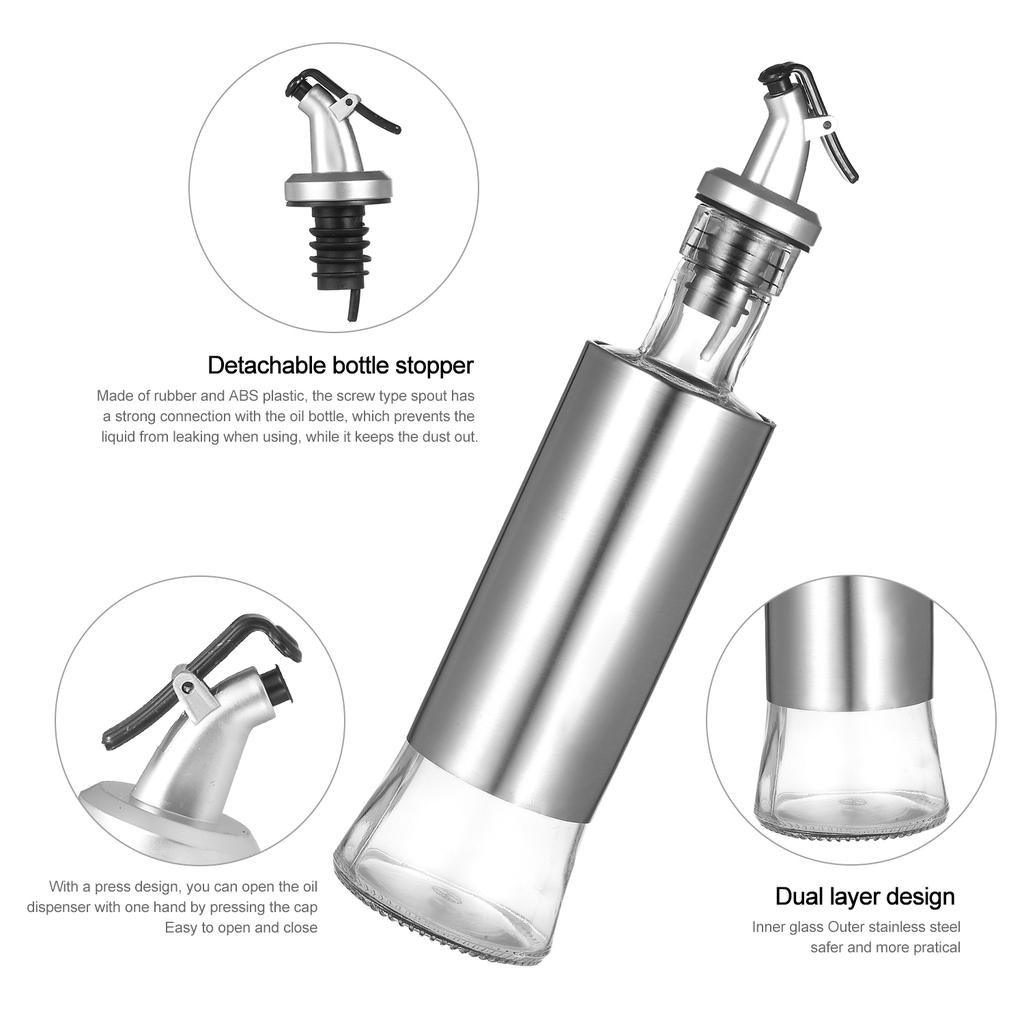 Detachable bottle stopper

Made of rubber and ABS plastic, the screw type spout has a strong connection with the oil bottle, which prevents the liquid from leaking when using, while it keeps the dust out.

With a press design, you can open the oil dispenser with one hand by pressing the cap
Easy to open and close

Dual layer design

Inner glass Outer stainless steel
safer and more pratical