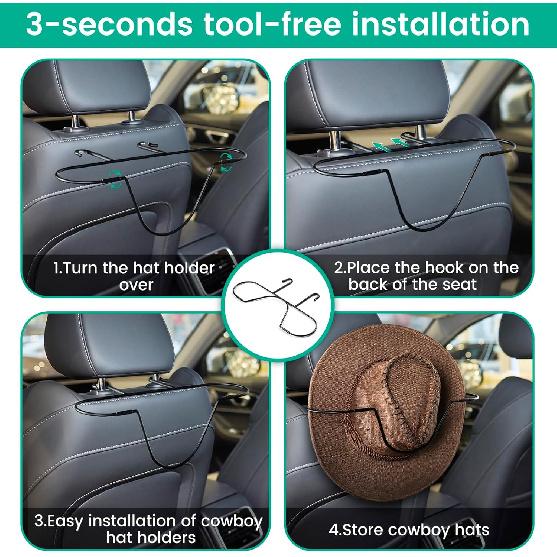 3-seconds tool-free installation

1.Turn the hat holder over

2.Place the hook on the back of the seat

3.Easy installation of cowboy hat holders

4.Store cowboy hats