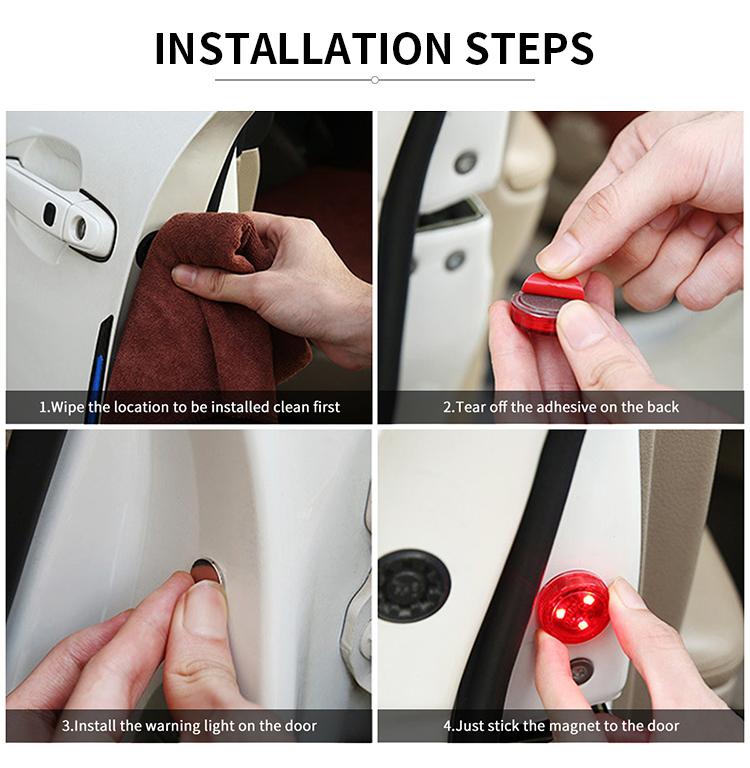 INSTALLATION STEPS

1.Wipe the location to be installed clean first

2.Tear off the adhesive on the back

3.Install the warning light on the door

4.Just stick the magnet to the door