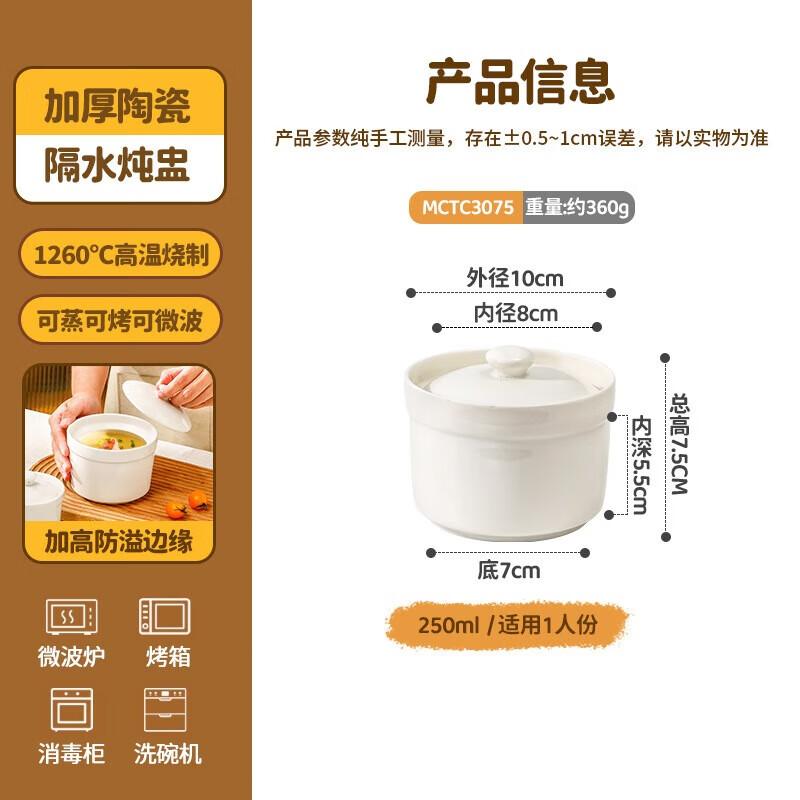 加厚陶瓷
隔水炖盅

1260°C高温烧制

可蒸可烤可微波

加高防溢边缘

微波炉
烤箱
消毒柜
洗碗机

产品信息

产品参数纯手工测量，存在±0.5~1cm误差，请以实物为准

MCTC3075 重量:约360g

外径10cm
内径8cm
总高7.5CM
内深5.5cm
底7cm

250ml /适用1人份