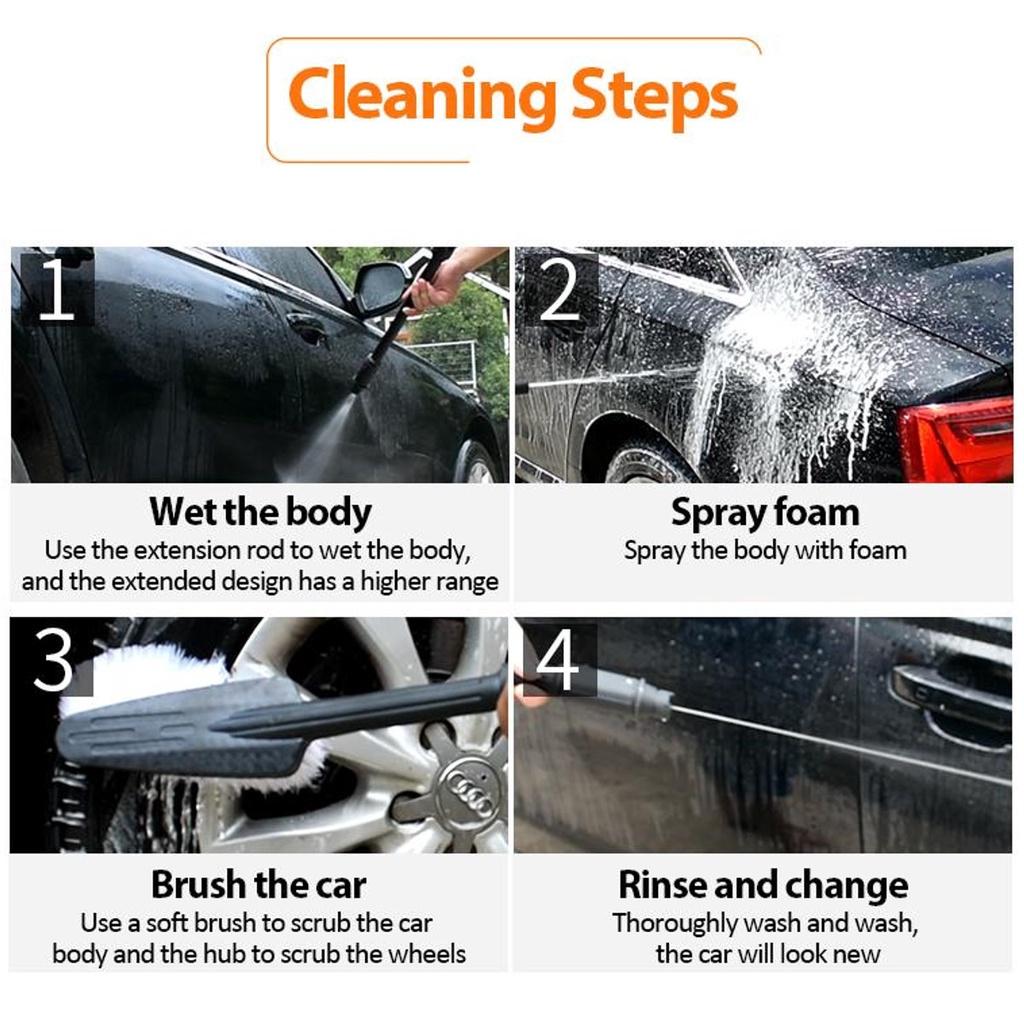 Cleaning Steps

1

Wet the body
Use the extension rod to wet the body, and the extended design has a higher range

2

Spray foam
Spray the body with foam

3

Brush the car
Use a soft brush to scrub the car body and the hub to scrub the wheels

4

Rinse and change
Thoroughly wash and wash, the car will look new