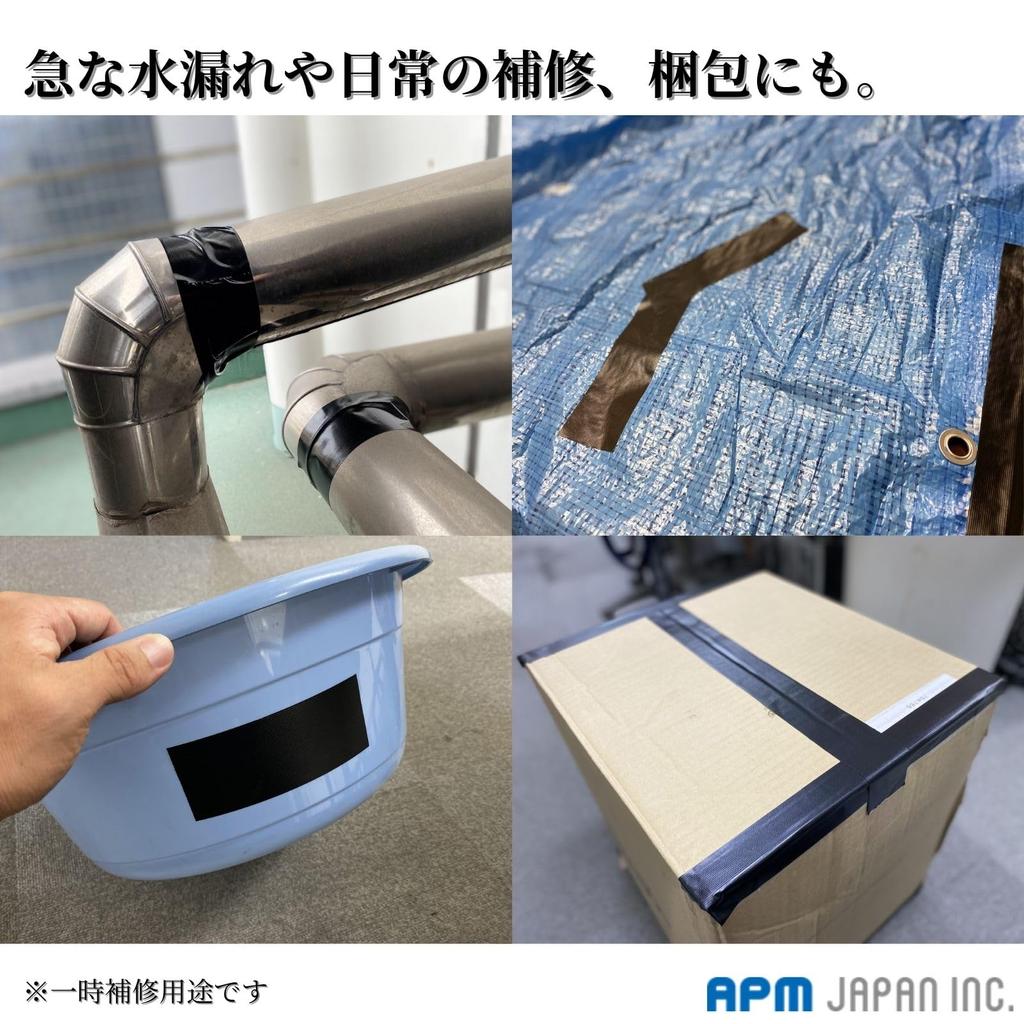 急な水漏れや日常の補修、梱包にも。

※一時補修用途です

APM JAPAN INC.