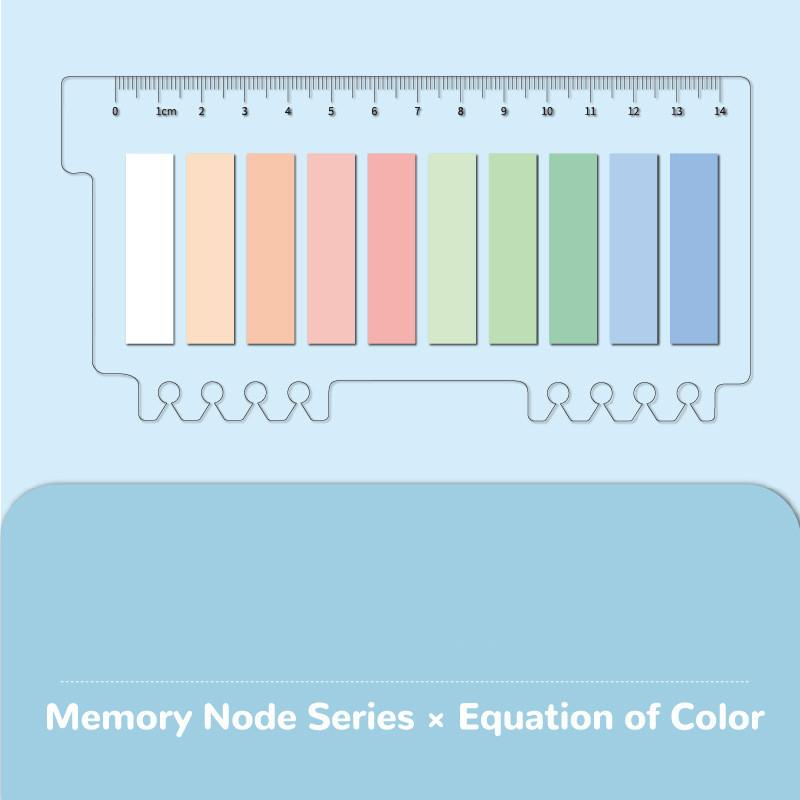 0 1cm 2 3 4 5 6 7 8 9 10 11 12 13 14

Memory Node Series × Equation of Color