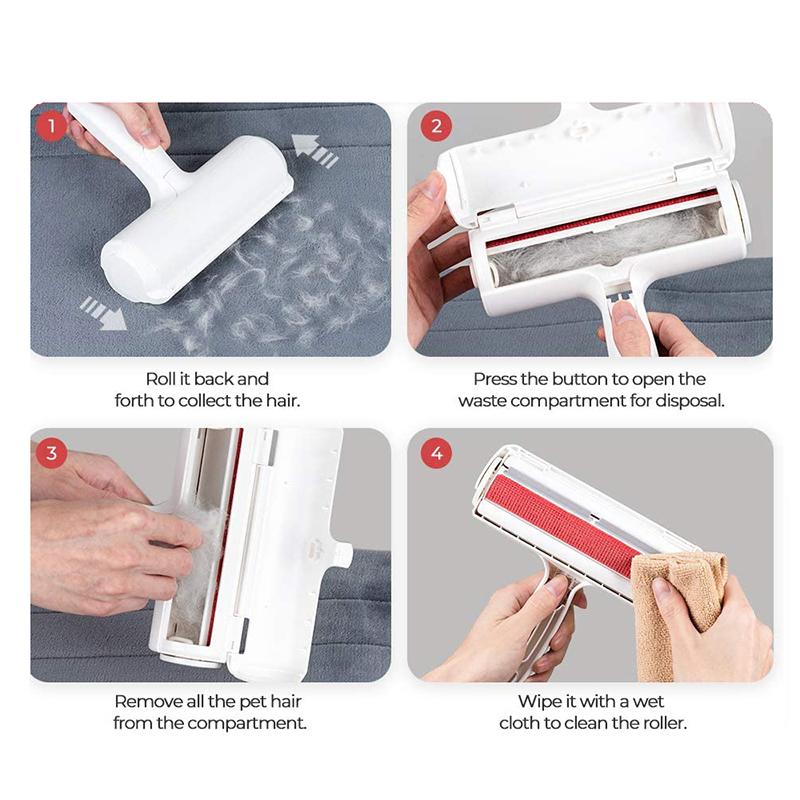 1

Roll it back and forth to collect the hair.

2

Press the button to open the waste compartment for disposal.

3

Remove all the pet hair from the compartment.

4

Wipe it with a wet cloth to clean the roller.