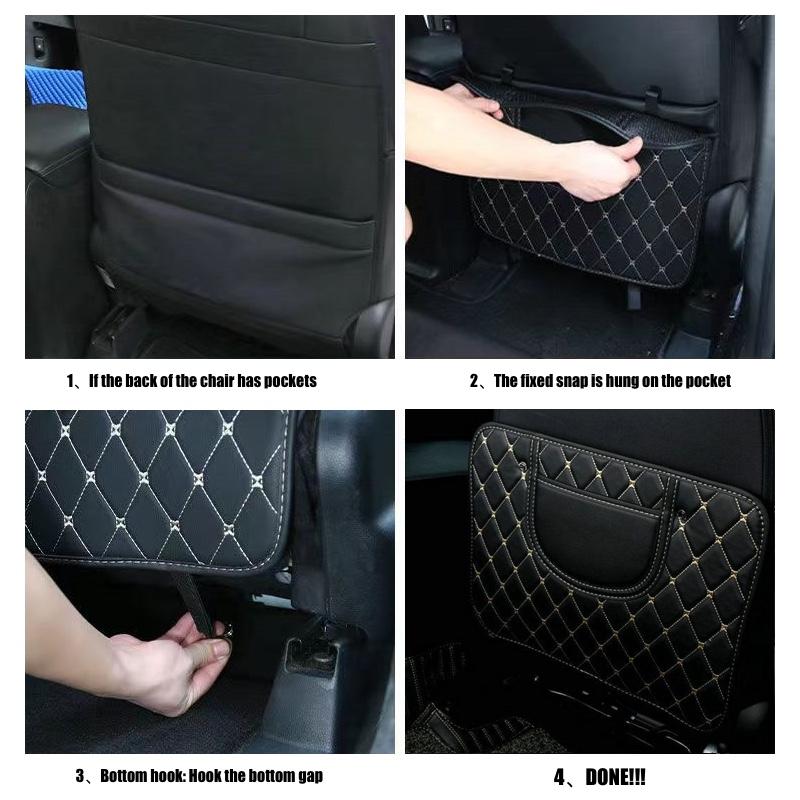 1、If the back of the chair has pockets

2、The fixed snap is hung on the pocket

3、Bottom hook: Hook the bottom gap

4、DONE!!!