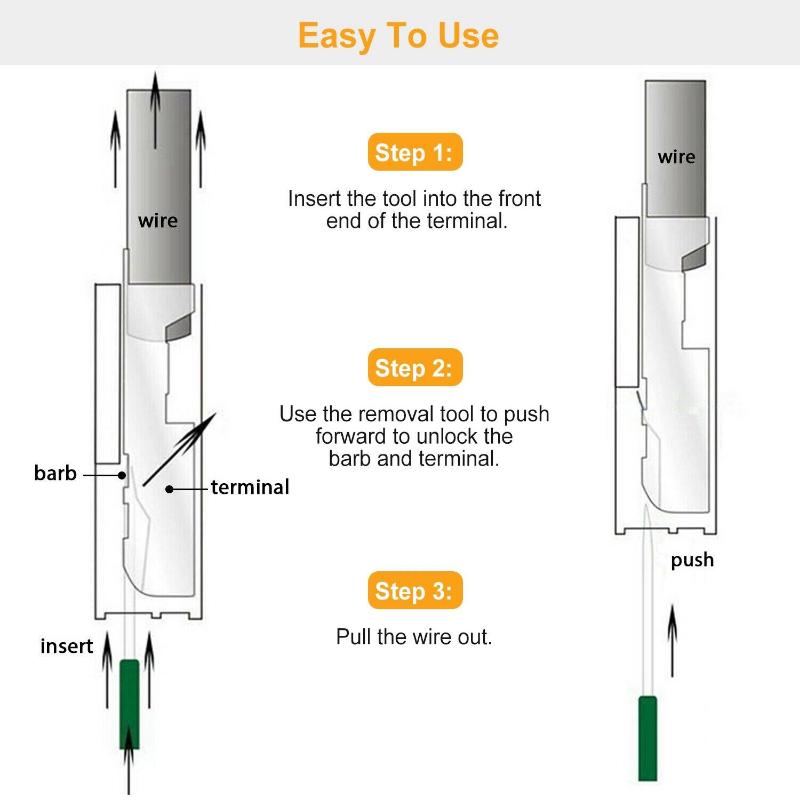 Easy To Use

wire

barb

terminal

insert

Step 1:

Insert the tool into the front end of the terminal.

Step 2:

Use the removal tool to push forward to unlock the barb and terminal.

Step 3:

Pull the wire out.

wire

push