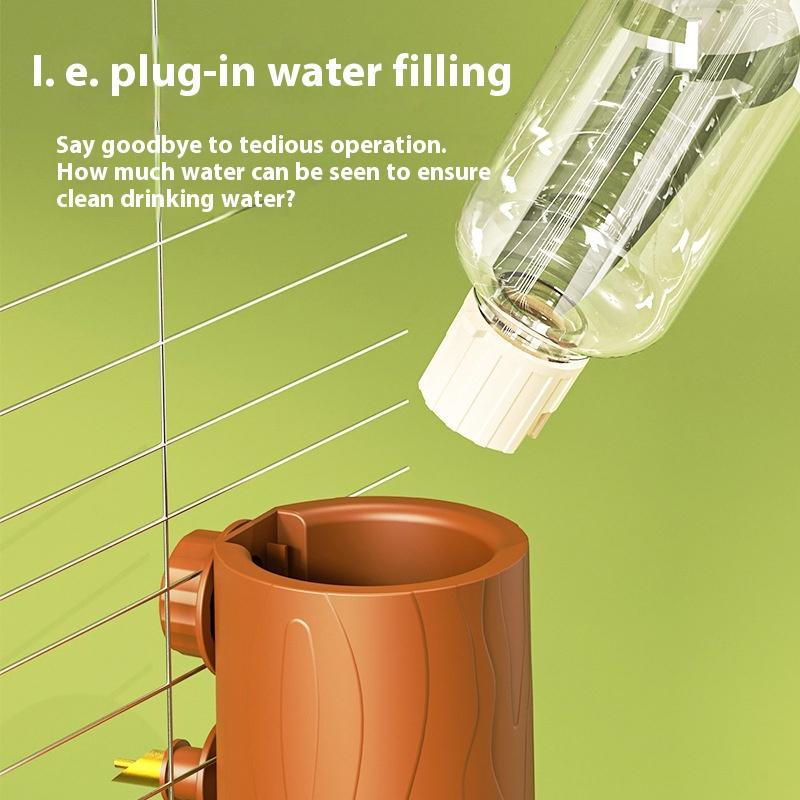 I. e. plug-in water filling

Say goodbye to tedious operation. How much water can be seen to ensure clean drinking water?