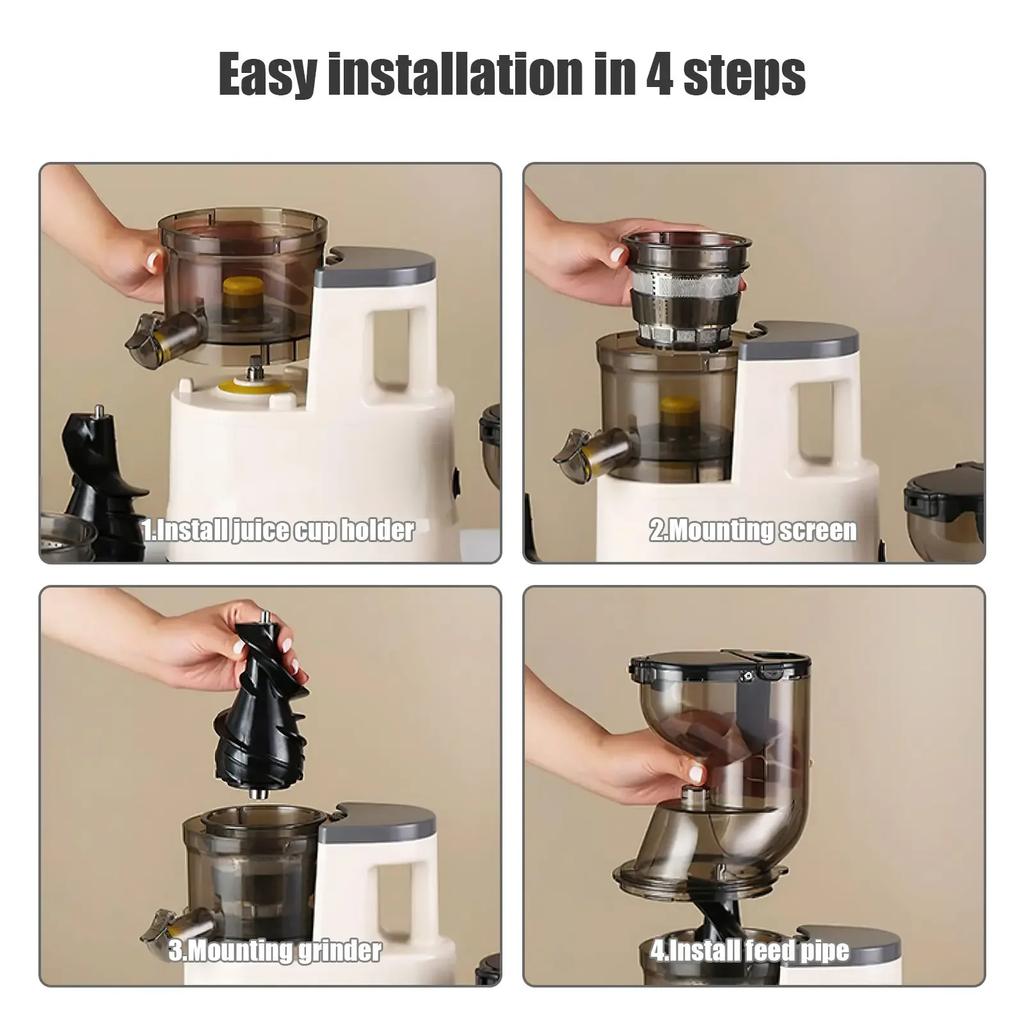 Easy installation in 4 steps

1.Install juice cup holder

2.Mounting screen

3.Mounting grinder

4.Install feed pipe