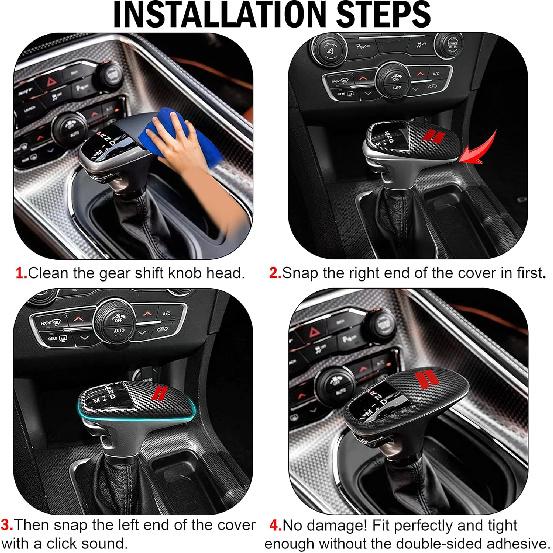 INSTALLATION STEPS

1.Clean the gear shift knob head.

2.Snap the right end of the cover in first.

3.Then snap the left end of the cover with a click sound.

4.No damage! Fit perfectly and tight enough without the double-sided adhesive.