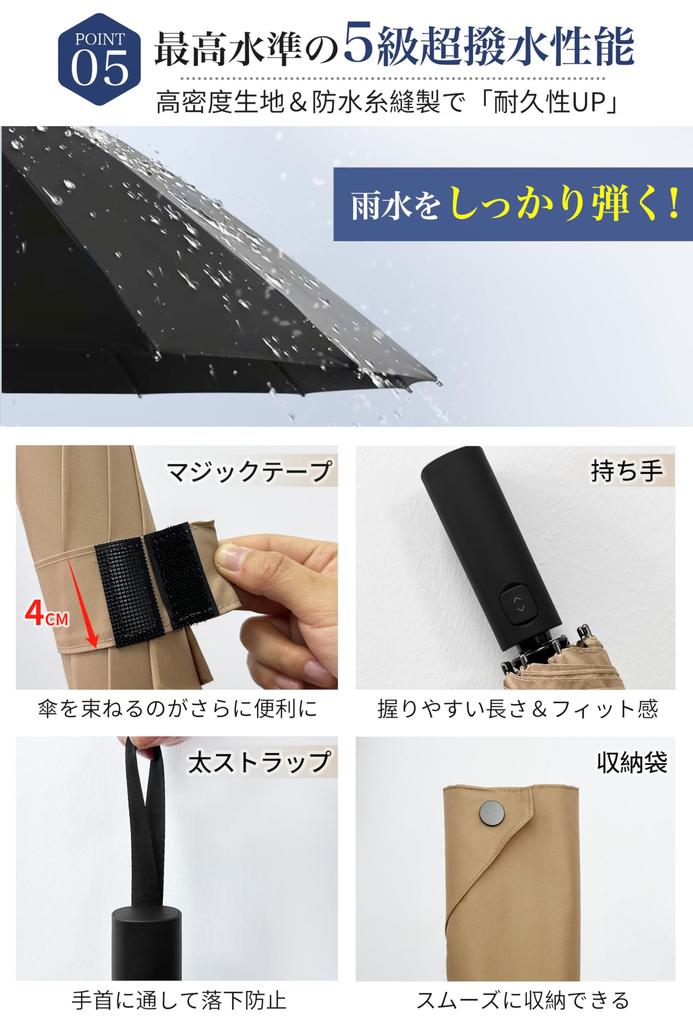 POINT
05

最高水準の5級超撥水性能

高密度生地＆防水糸縫製で「耐久性UP」

雨水をしっかり弾く！

マジックテープ

4CM

傘を束ねるのがさらに便利に

持ち手

握りやすい長さ＆フィット感

太ストラップ

手首に通して落下防止

収納袋

スムーズに収納できる