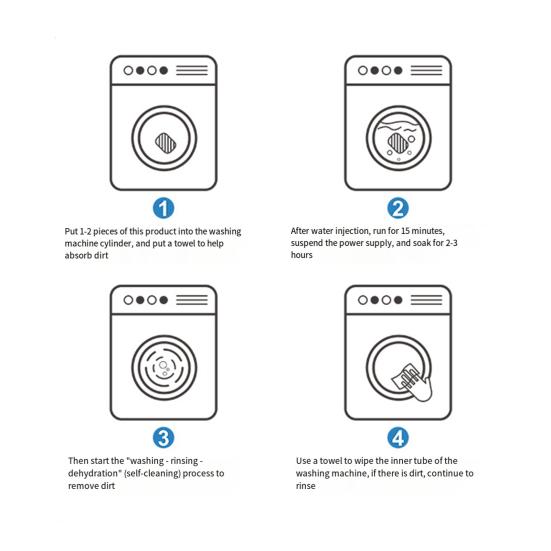 1

Put 1-2 pieces of this product into the washing machine cylinder, and put a towel to help absorb dirt

2

After water injection, run for 15 minutes, suspend the power supply, and soak for 2-3 hours

3

Then start the "washing - rinsing - dehydration" (self-cleaning) process to remove dirt

4

Use a towel to wipe the inner tube of the washing machine, if there is dirt, continue to rinse