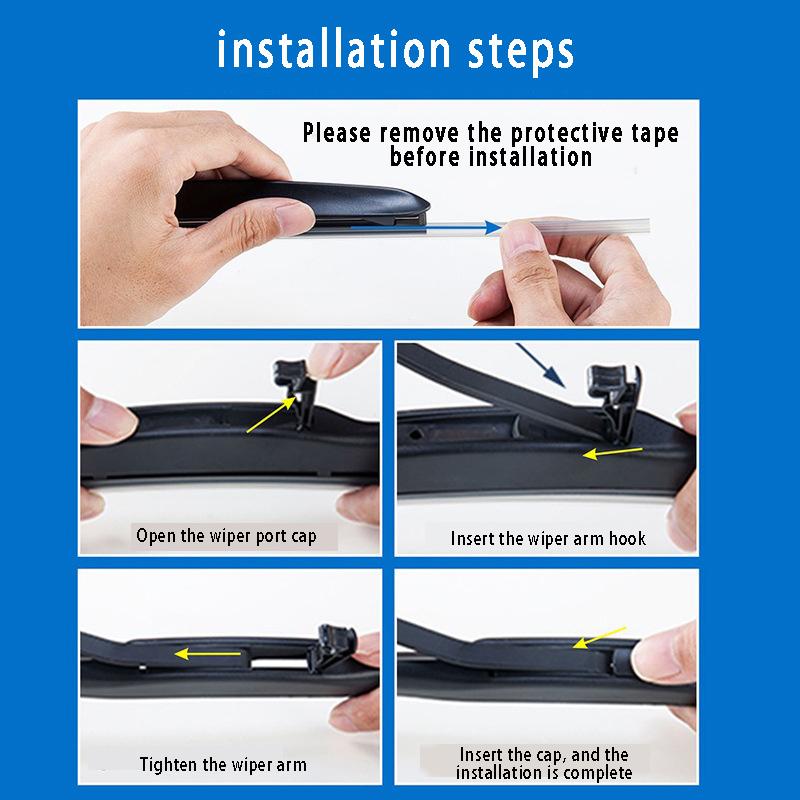 installation steps

Please remove the protective tape before installation

Open the wiper port cap

Insert the wiper arm hook

Tighten the wiper arm

Insert the cap, and the installation is complete