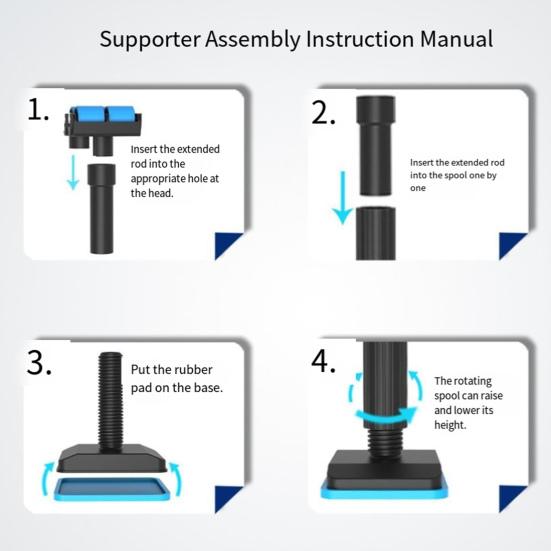 Supporter Assembly Instruction Manual

1.

Insert the extended rod into the appropriate hole at the head.

2.

Insert the extended rod into the spool one by one

3.

Put the rubber pad on the base.

4.

The rotating spool can raise and lower its height.