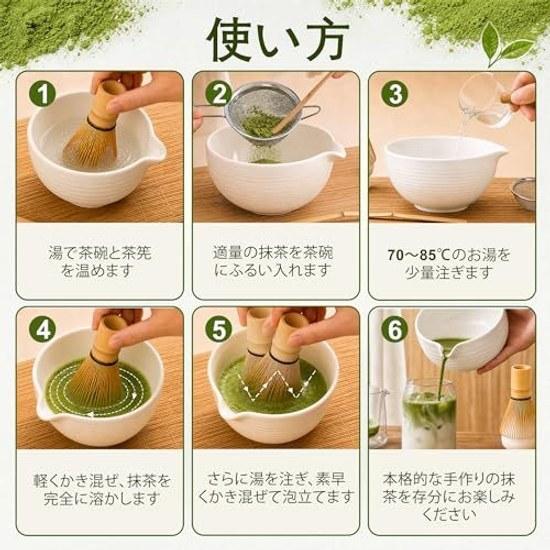 使い方

1
湯で茶碗と茶筅を温めます

2
適量の抹茶を茶碗にふるい入れます

3
70～85℃のお湯を少量注ぎます

4
軽くかき混ぜ、抹茶を完全に溶かします

5
さらに湯を注ぎ、素早くかき混ぜて泡立てます

6
本格的な手作りの抹茶を存分にお楽しみください