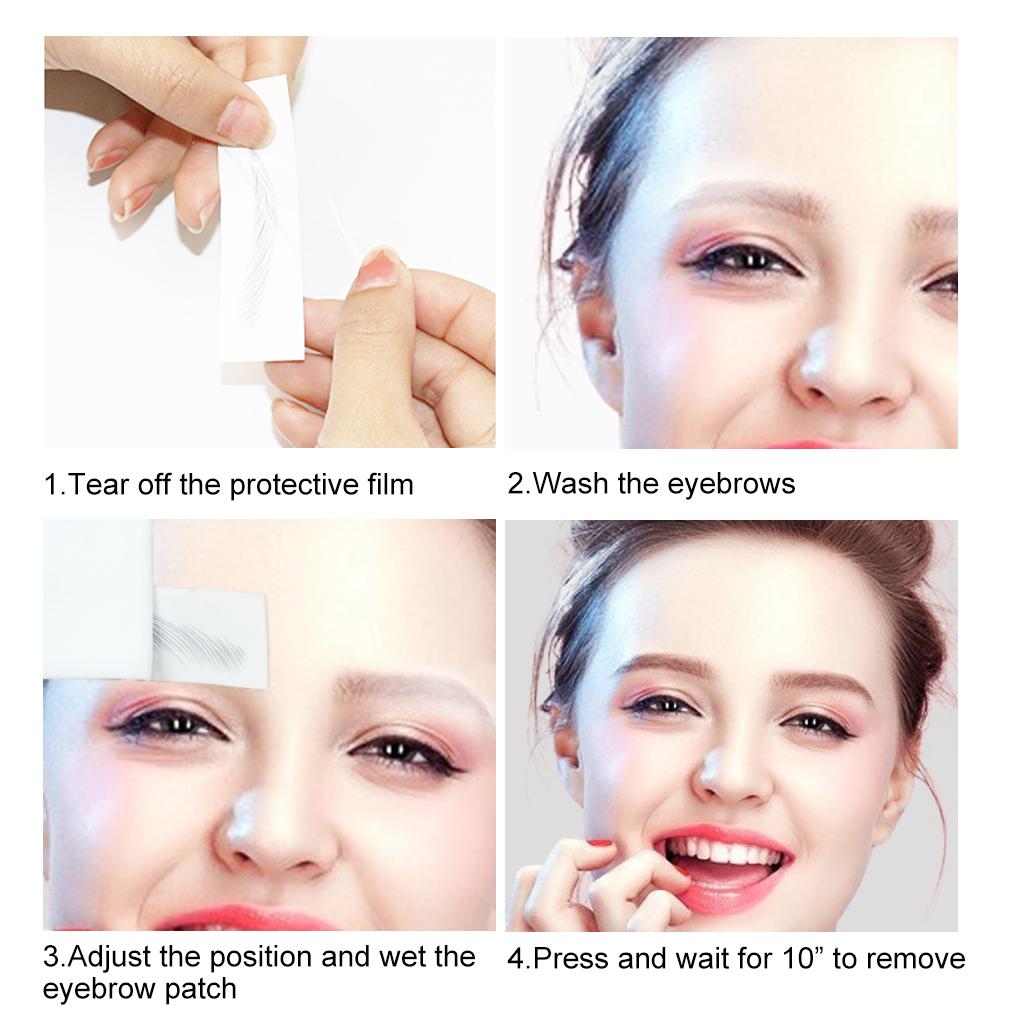 1.Tear off the protective film

2.Wash the eyebrows

3.Adjust the position and wet the eyebrow patch

4.Press and wait for 10” to remove