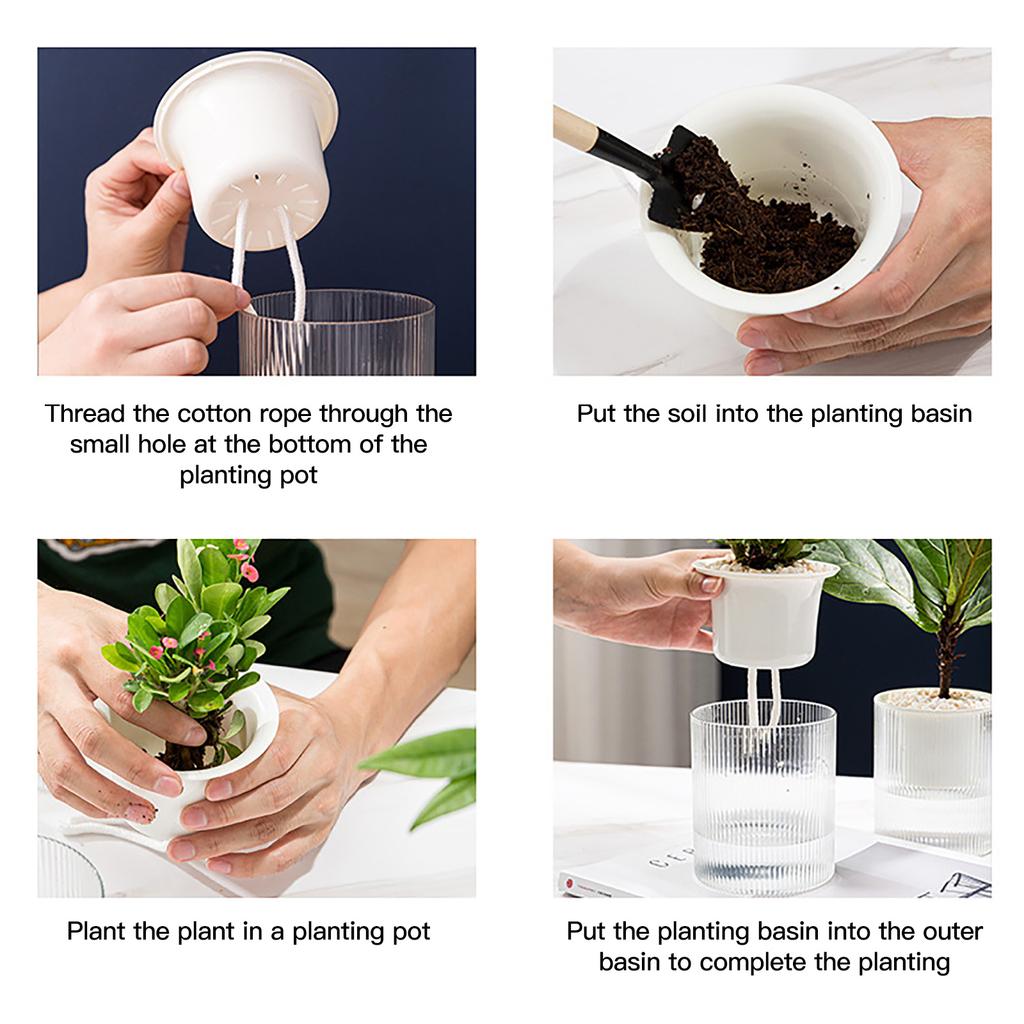 Thread the cotton rope through the small hole at the bottom of the planting pot

Put the soil into the planting basin

Plant the plant in a planting pot

Put the planting basin into the outer basin to complete the planting