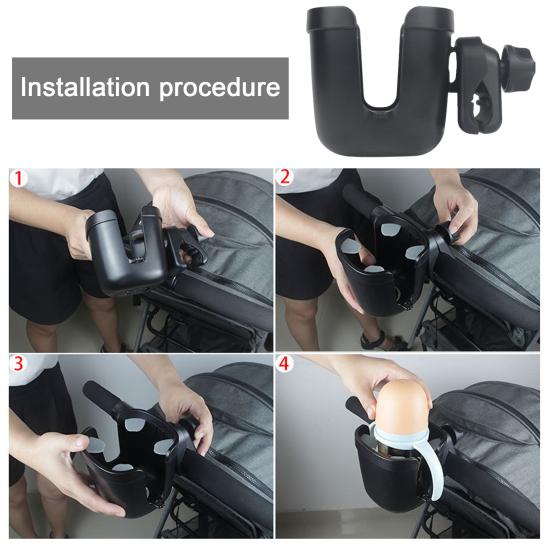 Installation procedure

1

2

3

4