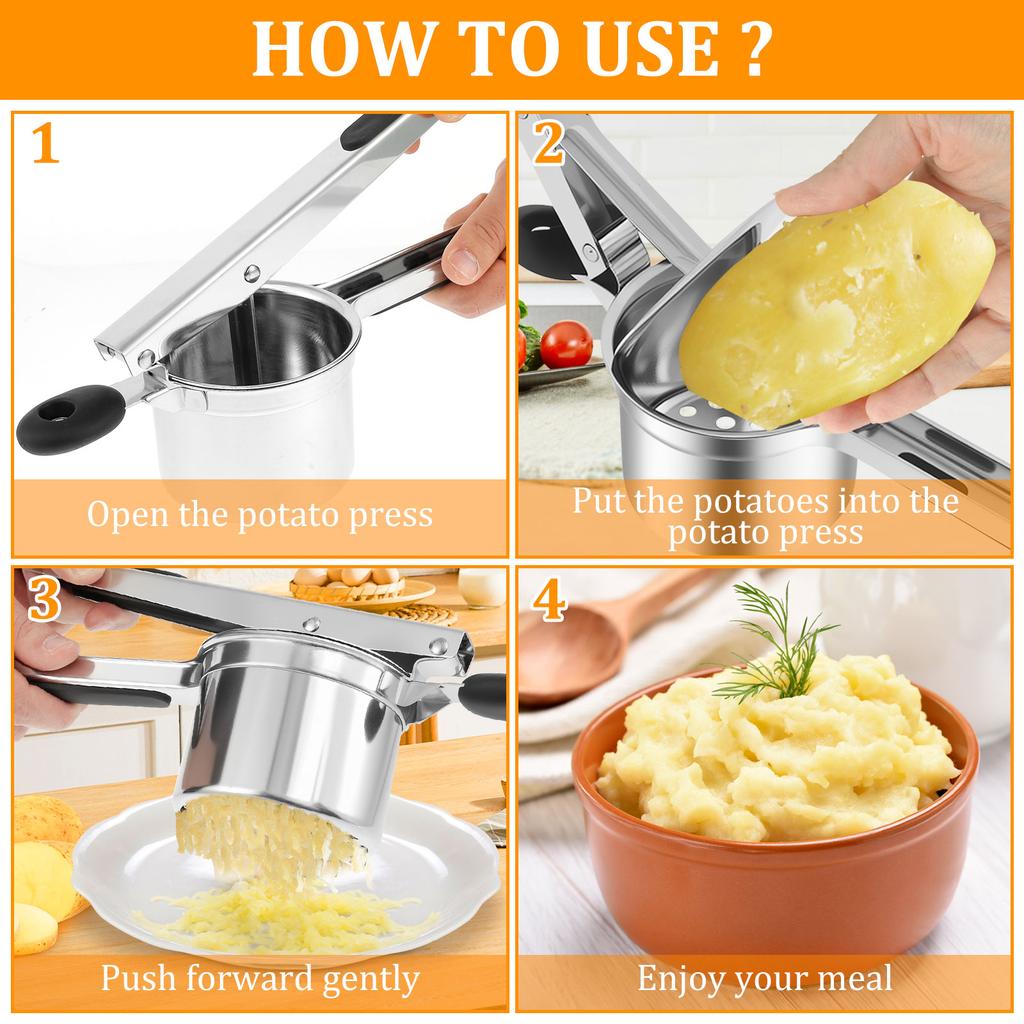 HOW TO USE ?

1

Open the potato press

2

Put the potatoes into the potato press

3

Push forward gently

4

Enjoy your meal