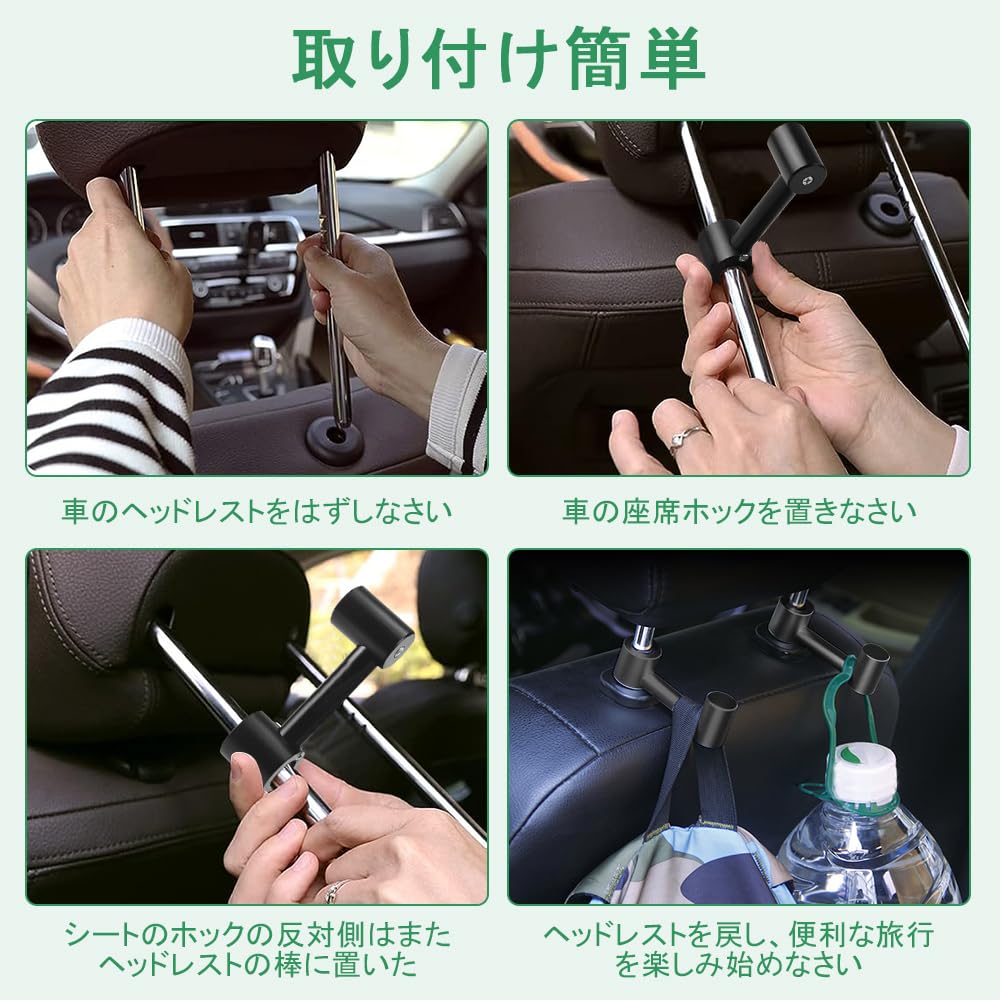 取り付け簡単

車のヘッドレストをはずしなさい

車の座席ホックを置きなさい

シートのホックの反対側はまたヘッドレストの棒に置いた

ヘッドレストを戻し、便利な旅行を楽しみ始めなさい